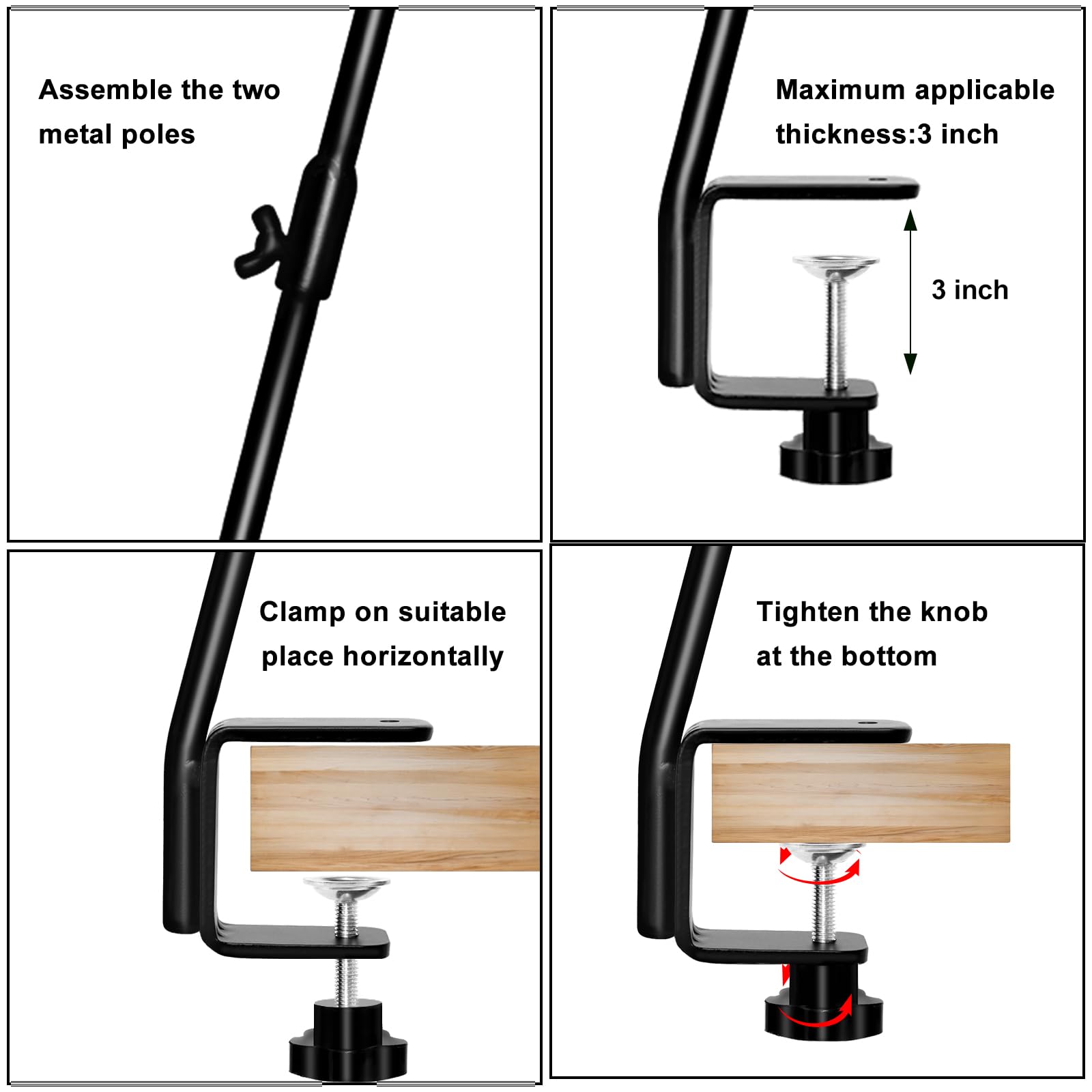 Assemble the two metal poles

Maximum applicable thickness:3 inch

3 inch

Clamp on suitable place horizontally

Tighten the knob at the bottom