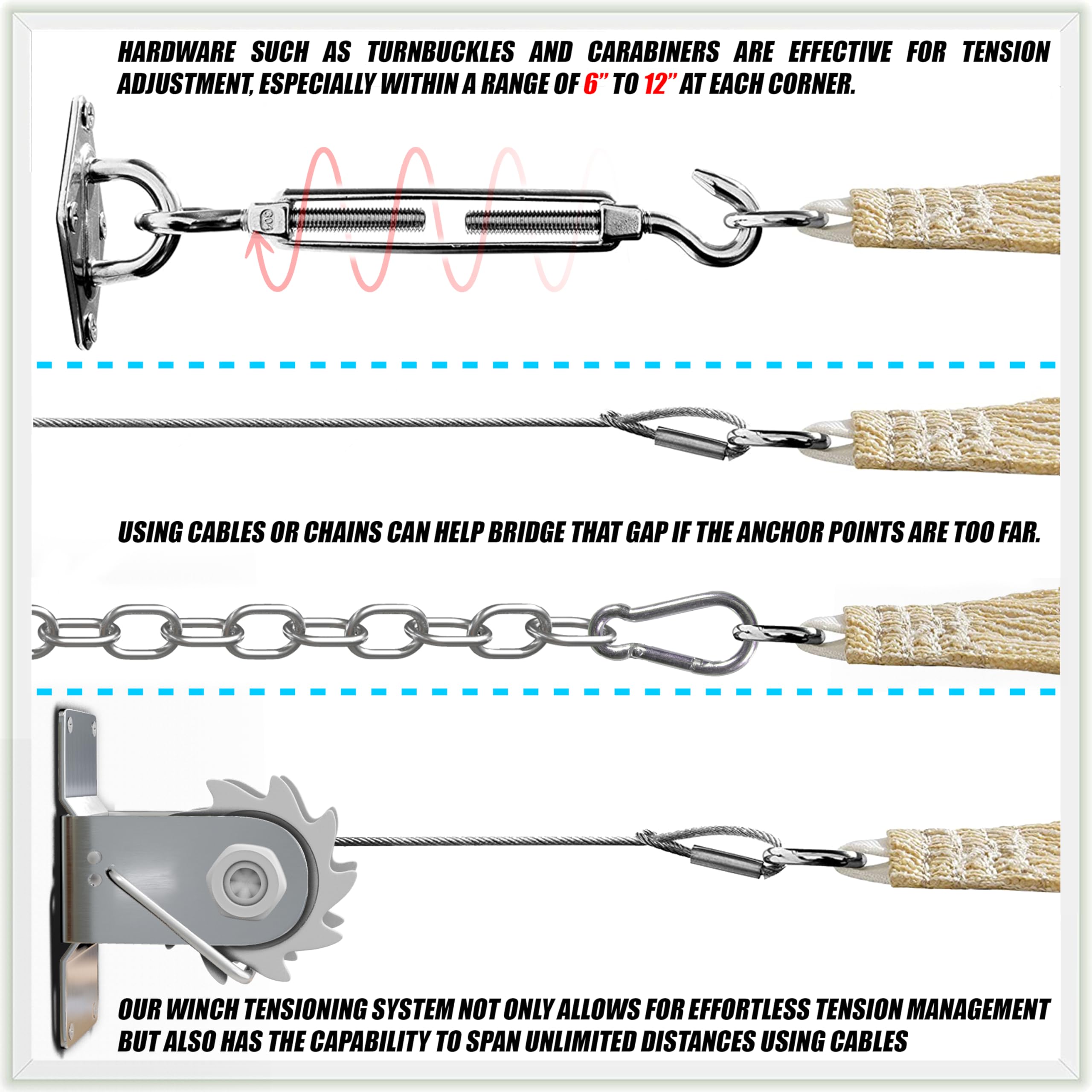 HARDWARE SUCH AS TURNBUCKLES AND CARABINERS ARE EFFECTIVE FOR TENSION ADJUSTMENT, ESPECIALLY WITHIN A RANGE OF 6" TO 12" AT EACH CORNER.

304

USING CABLES OR CHAINS CAN HELP BRIDGE THAT GAP IF THE ANCHOR POINTS ARE TOO FAR.

OUR WINCH TENSIONING SYSTEM NOT ONLY ALLOWS FOR EFFORTLESS TENSION MANAGEMENT BUT ALSO HAS THE CAPABILITY TO SPAN UNLIMITED DISTANCES USING CABLES