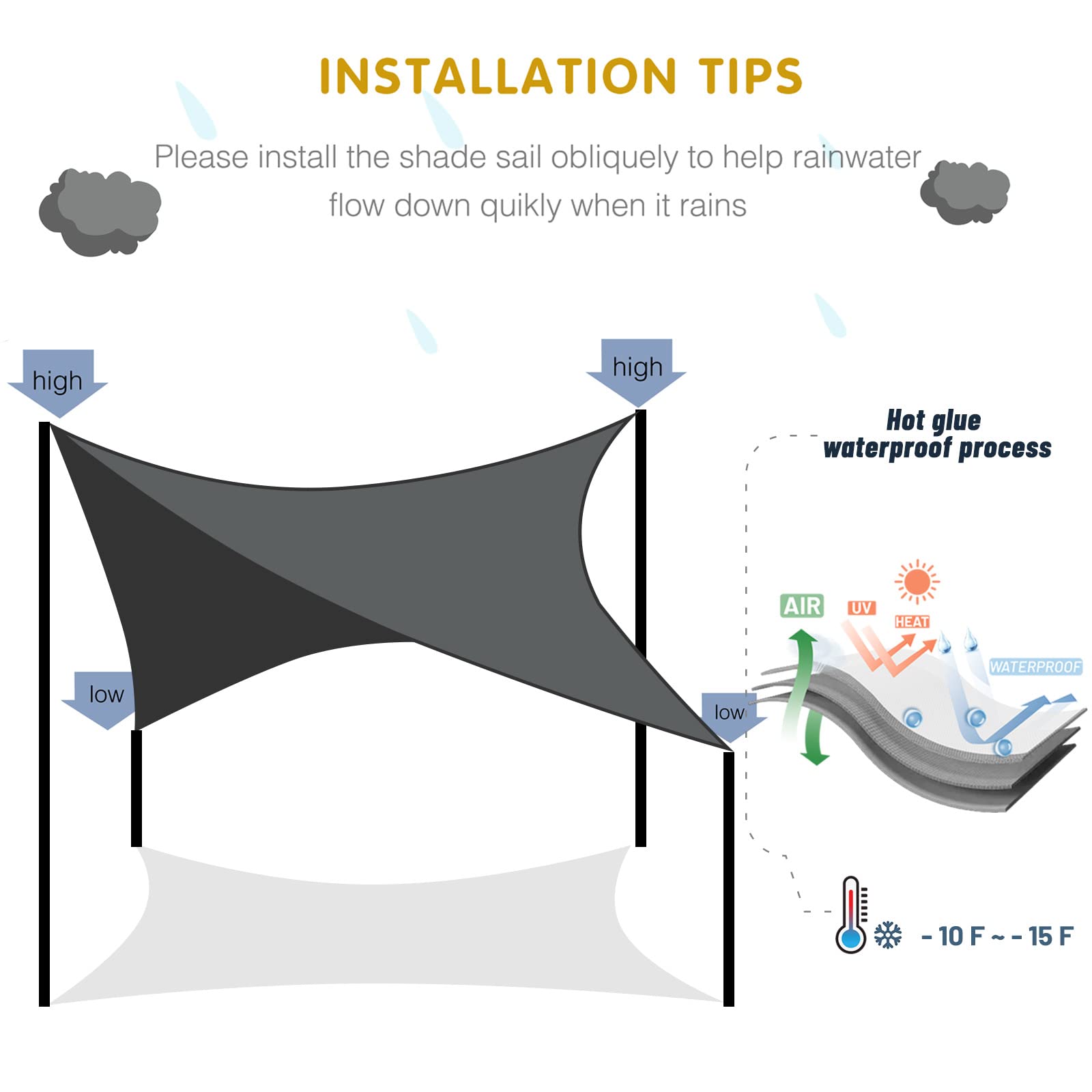 INSTALLATION TIPS

Please install the shade sail obliquely to help rainwater flow down quikly when it rains

high

high

low

low

Hot glue waterproof process

AIR

UV

HEAT

WATERPROOF

- 10 F ~ - 15 F