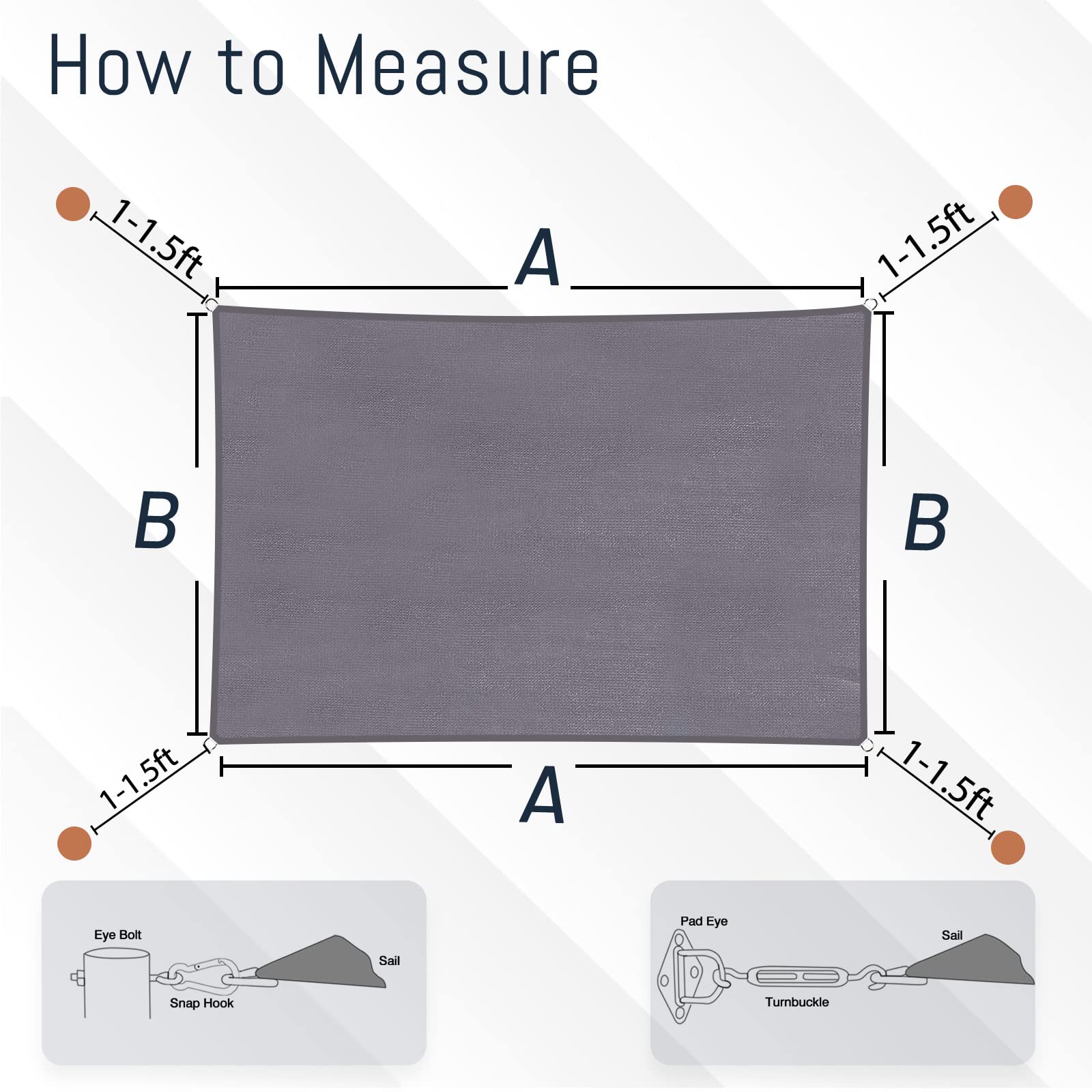 How to Measure

1-1.5ft

A

1-1.5ft

B

B

1-1.5ft

A

1-1.5ft

Eye Bolt

Sail

Snap Hook

Pad Eye

Sail

Turnbuckle