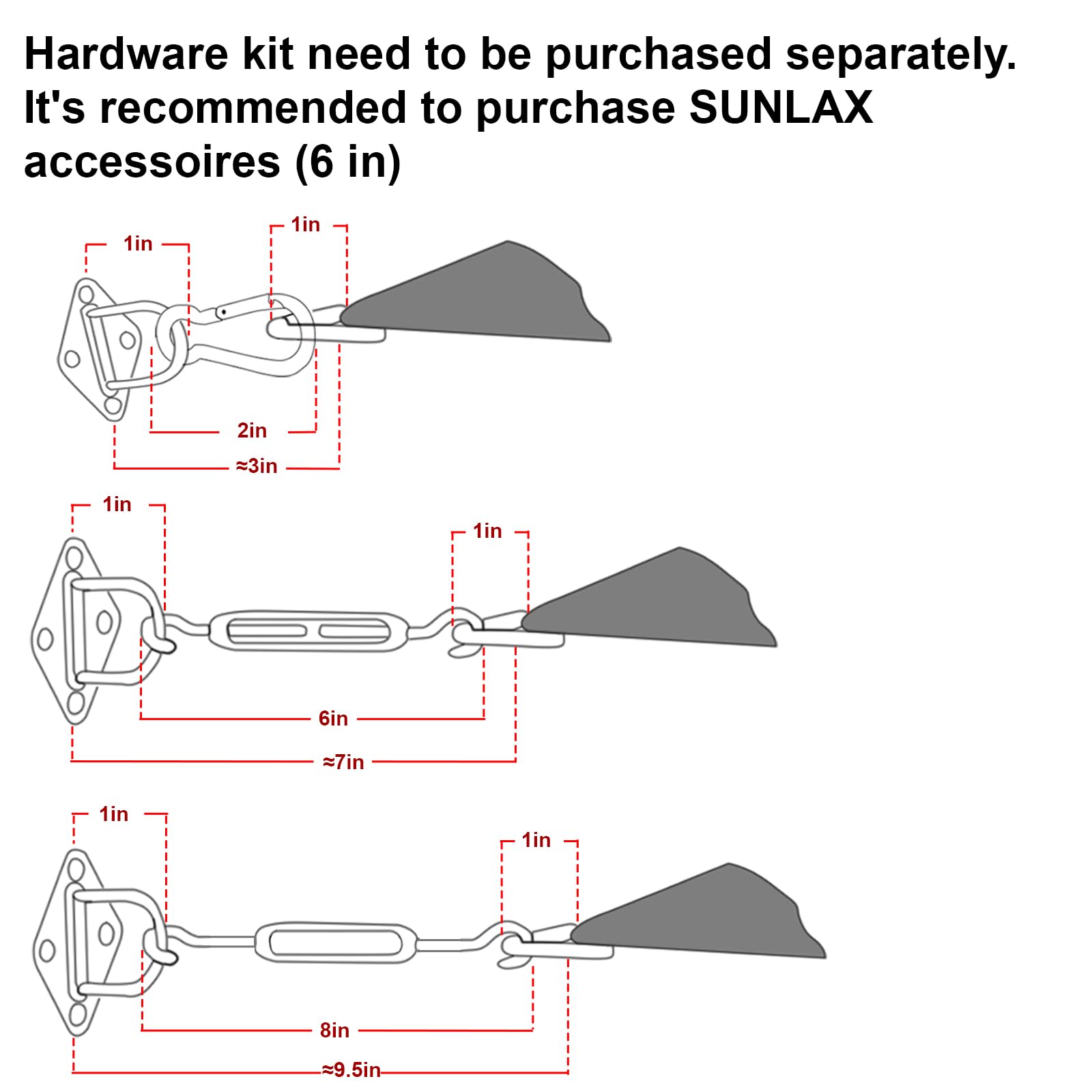 Hardware kit need to be purchased separately. It's recommended to purchase SUNLAX accessoires (6 in)

1in
1in
2in
≈3in

1in
1in
6in
≈7in

1in
1in
8in
≈9.5in