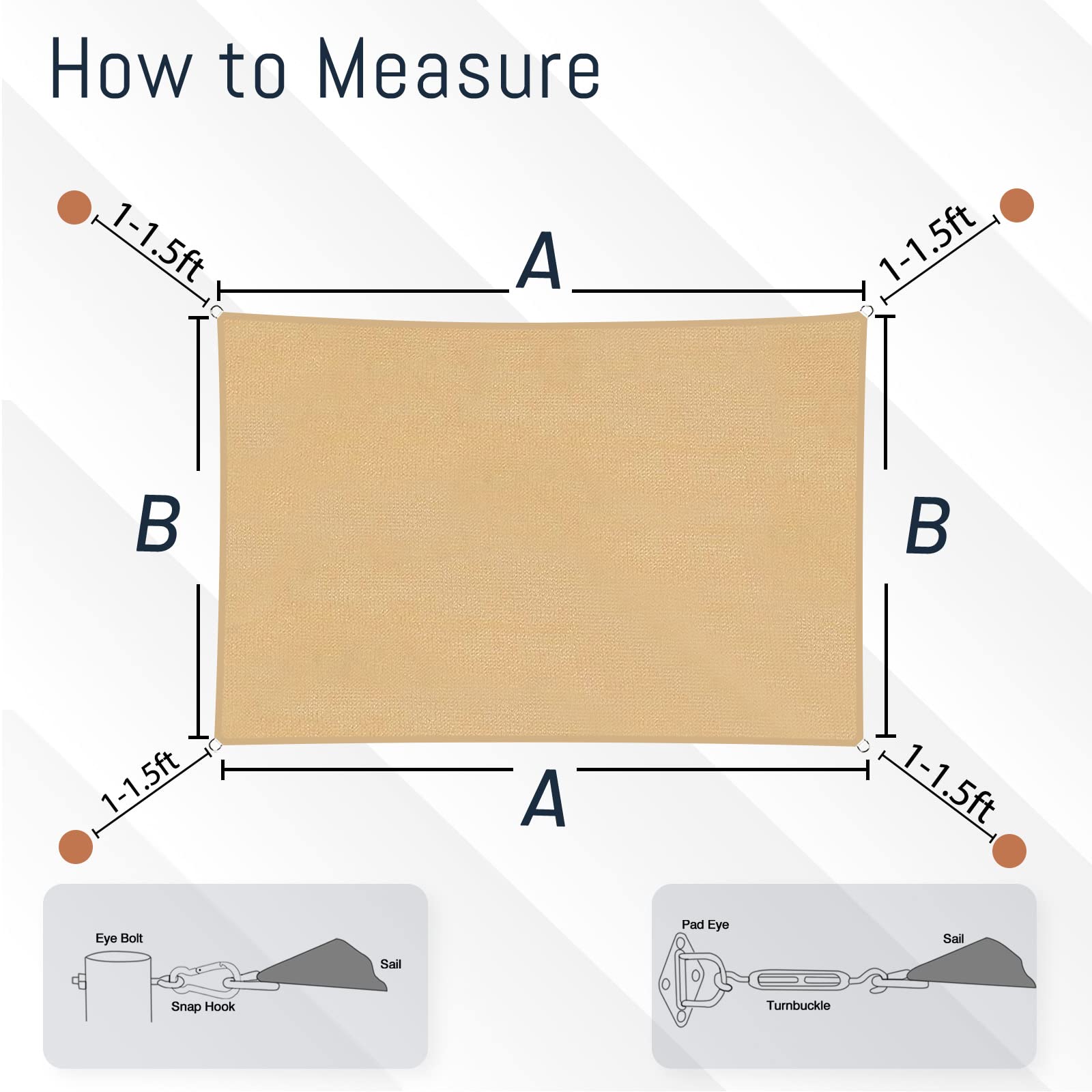 How to Measure

1-1.5ft

A

1-1.5ft

B

B

1-1.5ft

A

1-1.5ft

Eye Bolt

Sail

Snap Hook

Pad Eye

Sail

Turnbuckle