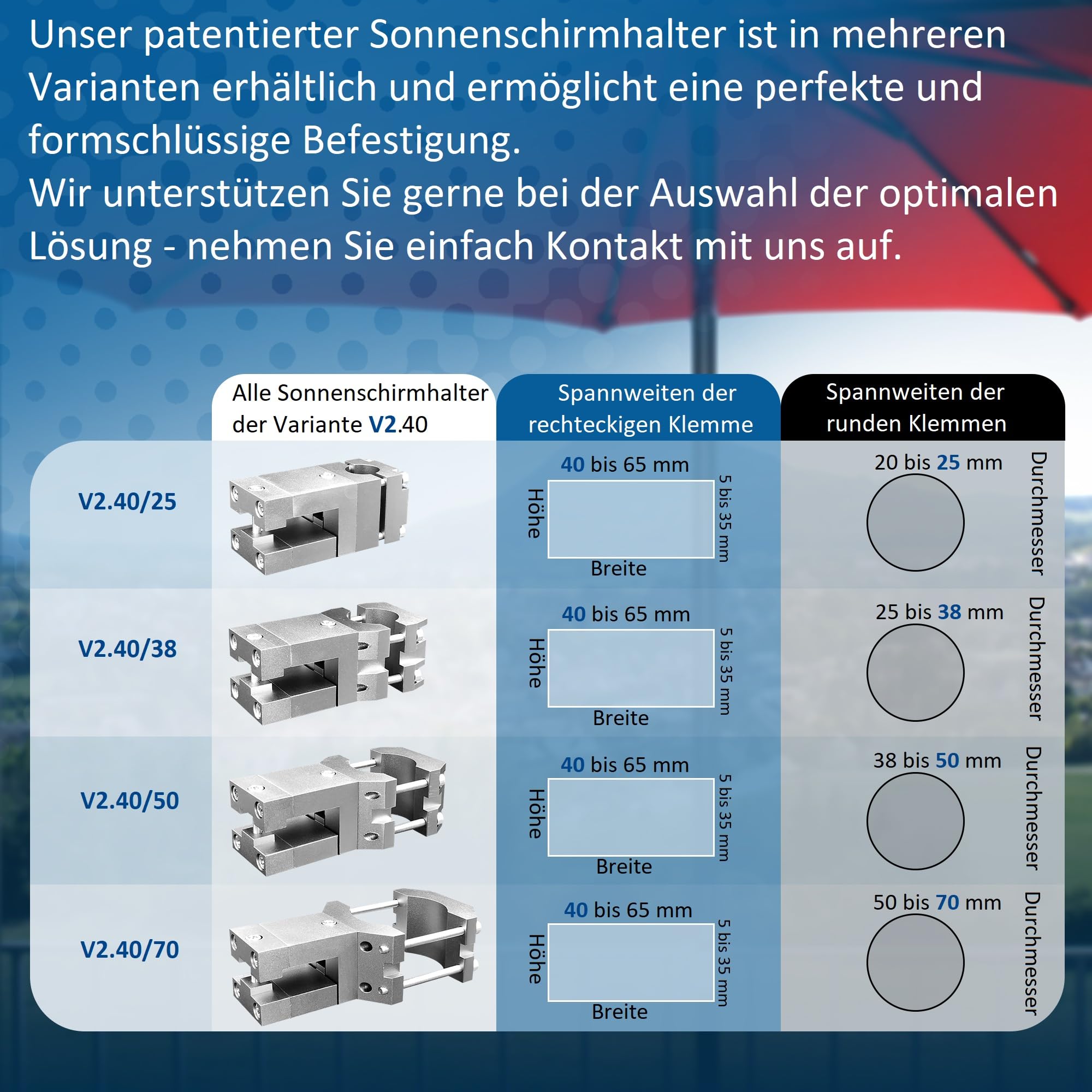 Unser patentierter Sonnenschirmhalter ist in mehreren Varianten erhältlich und ermöglicht eine perfekte und formschlüssige Befestigung.
Wir unterstützen Sie gerne bei der Auswahl der optimalen Lösung - nehmen Sie einfach Kontakt mit uns auf.

| | Alle Sonnenschirmhalter der Variante V2.40 | Spannweiten der rechteckigen Klemme | Spannweiten der runden Klemmen |
|---|---|---|---|
| V2.40/25 | | 40 bis 65 mm Höhe 5 bis 35 mm Breite | 20 bis 25 mm Durchmesser |
| V2.40/38 | | 40 bis 65 mm Höhe 5 bis 35 mm Breite | 25 bis 38 mm Durchmesser |
| V2.40/50 | | 40 bis 65 mm Höhe 5 bis 35 mm Breite | 38 bis 50 mm Durchmesser |
| V2.40/70 | | 40 bis 65 mm Höhe 5 bis 35 mm Breite | 50 bis 70 mm Durchmesser |