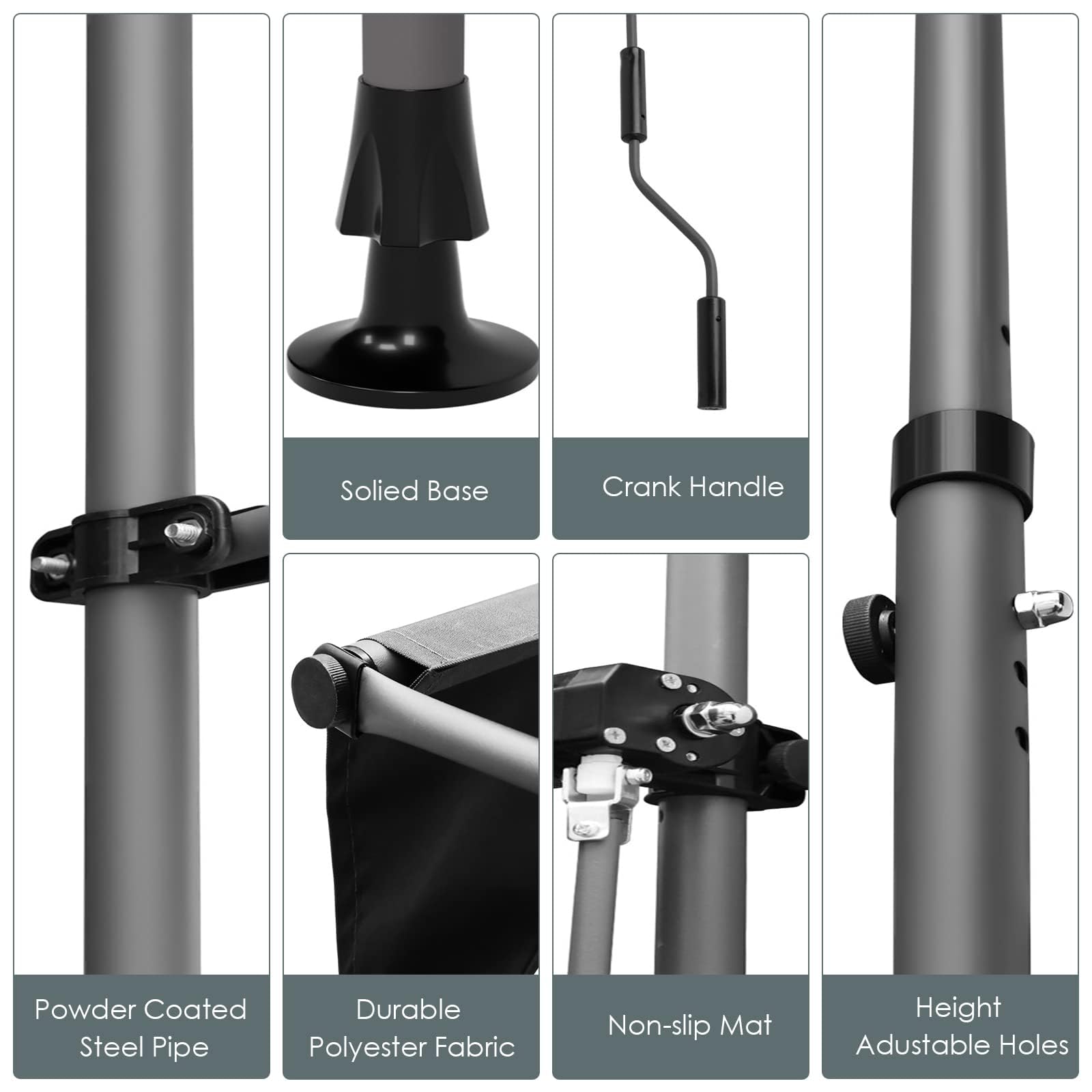 Solied Base

Crank Handle

Powder Coated Steel Pipe

Durable Polyester Fabric

Non-slip Mat

Height Adustable Holes