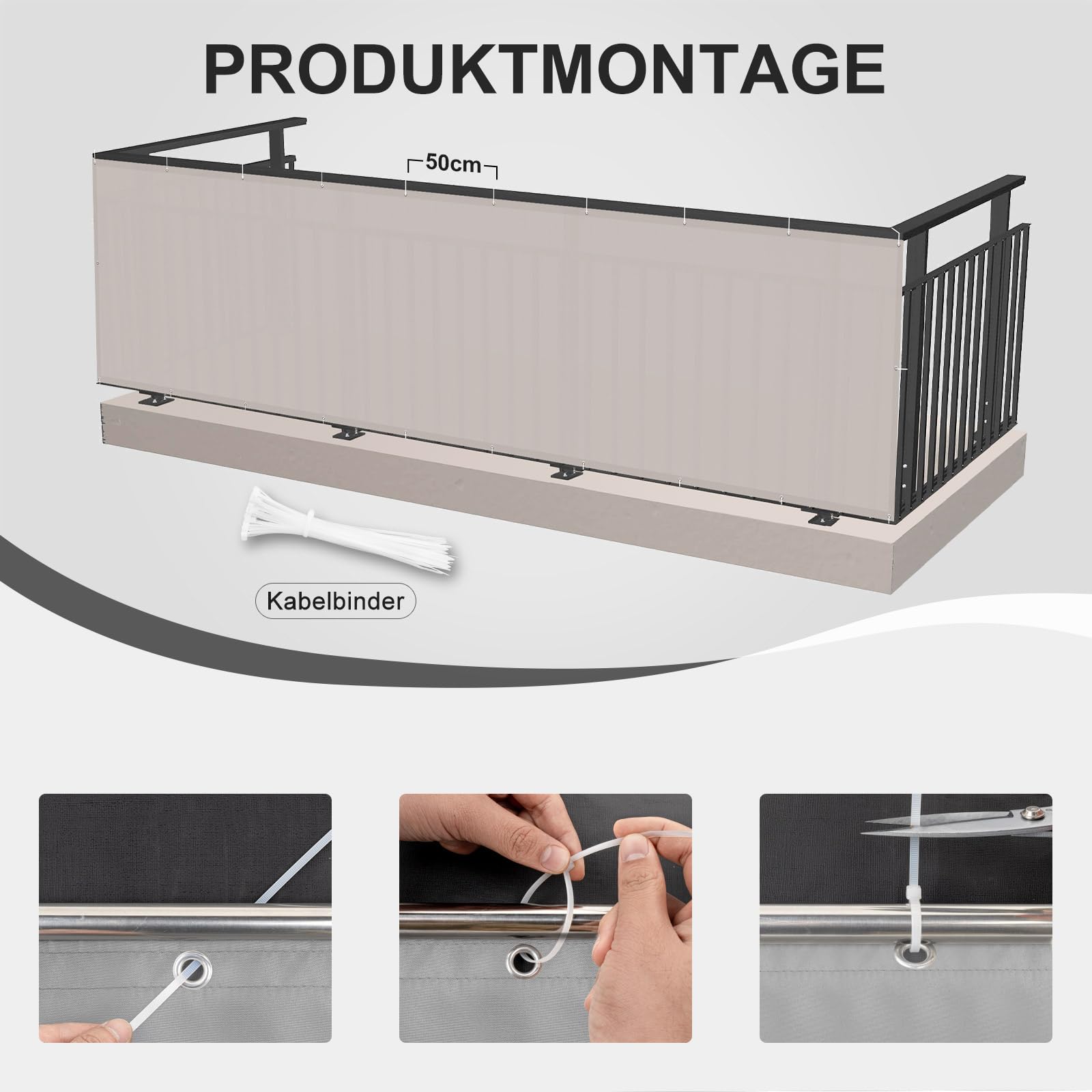 PRODUKTMONTAGE

50cm

Kabelbinder