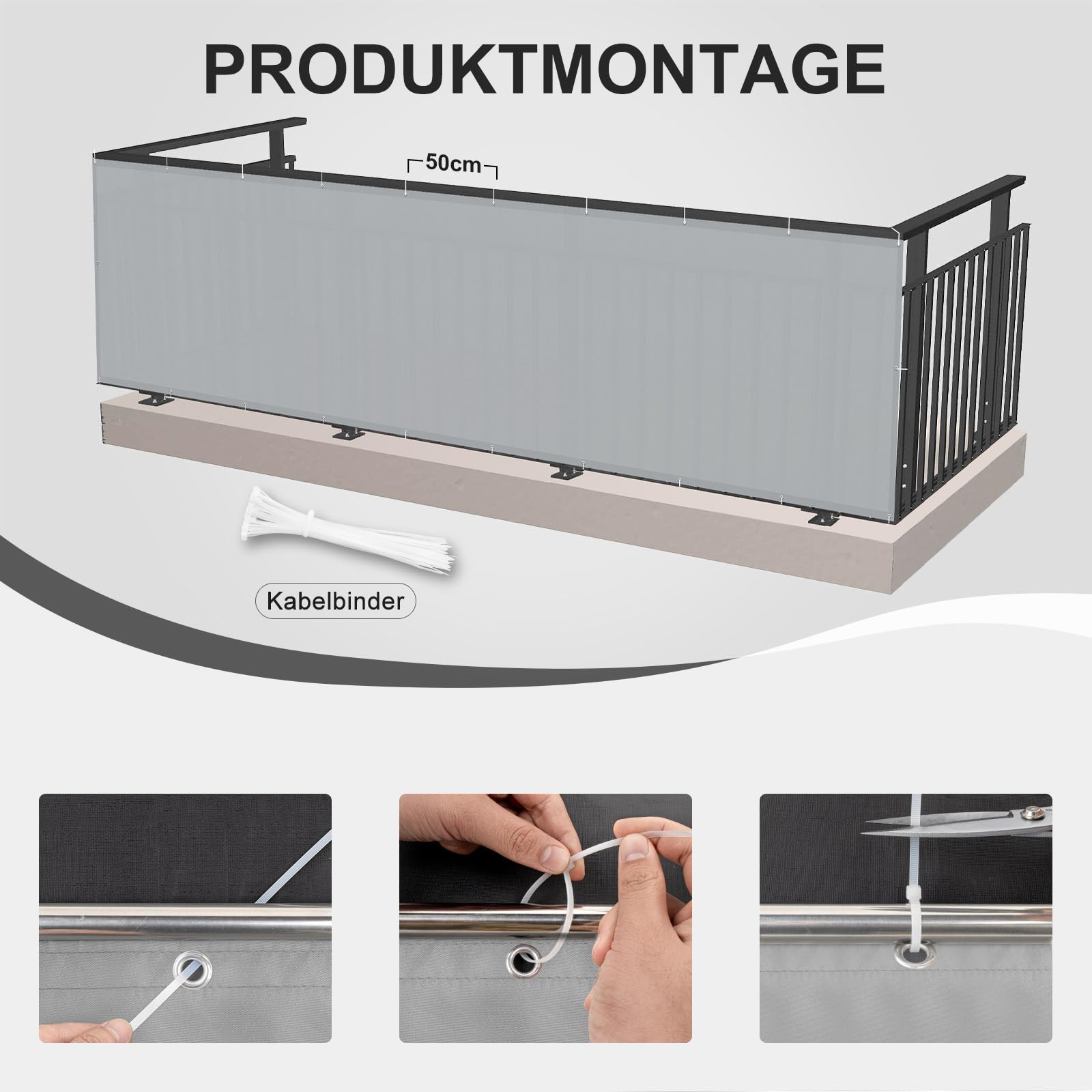 PRODUKTMONTAGE

50cm

Kabelbinder