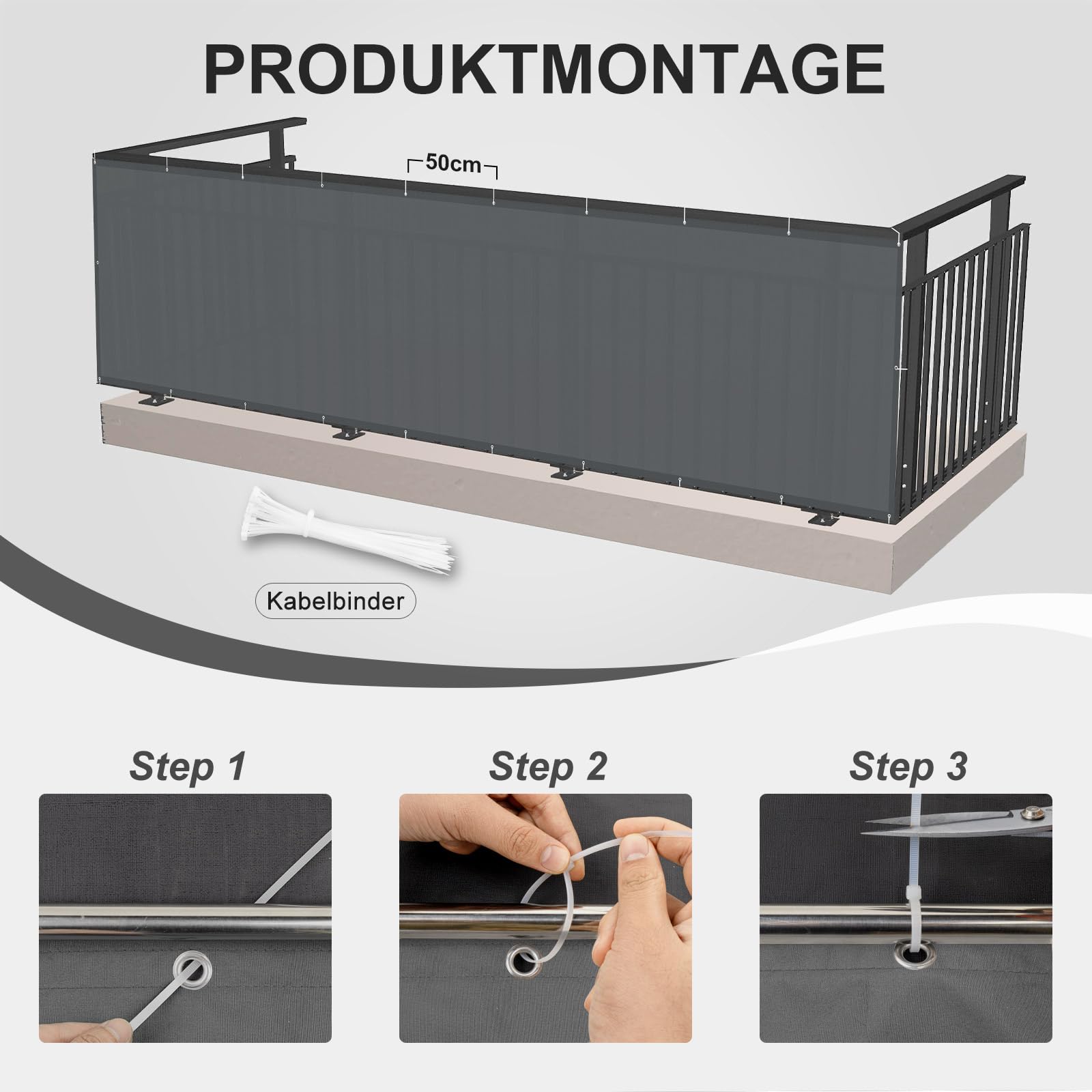 PRODUKTMONTAGE

50cm

Kabelbinder

Step 1

Step 2

Step 3