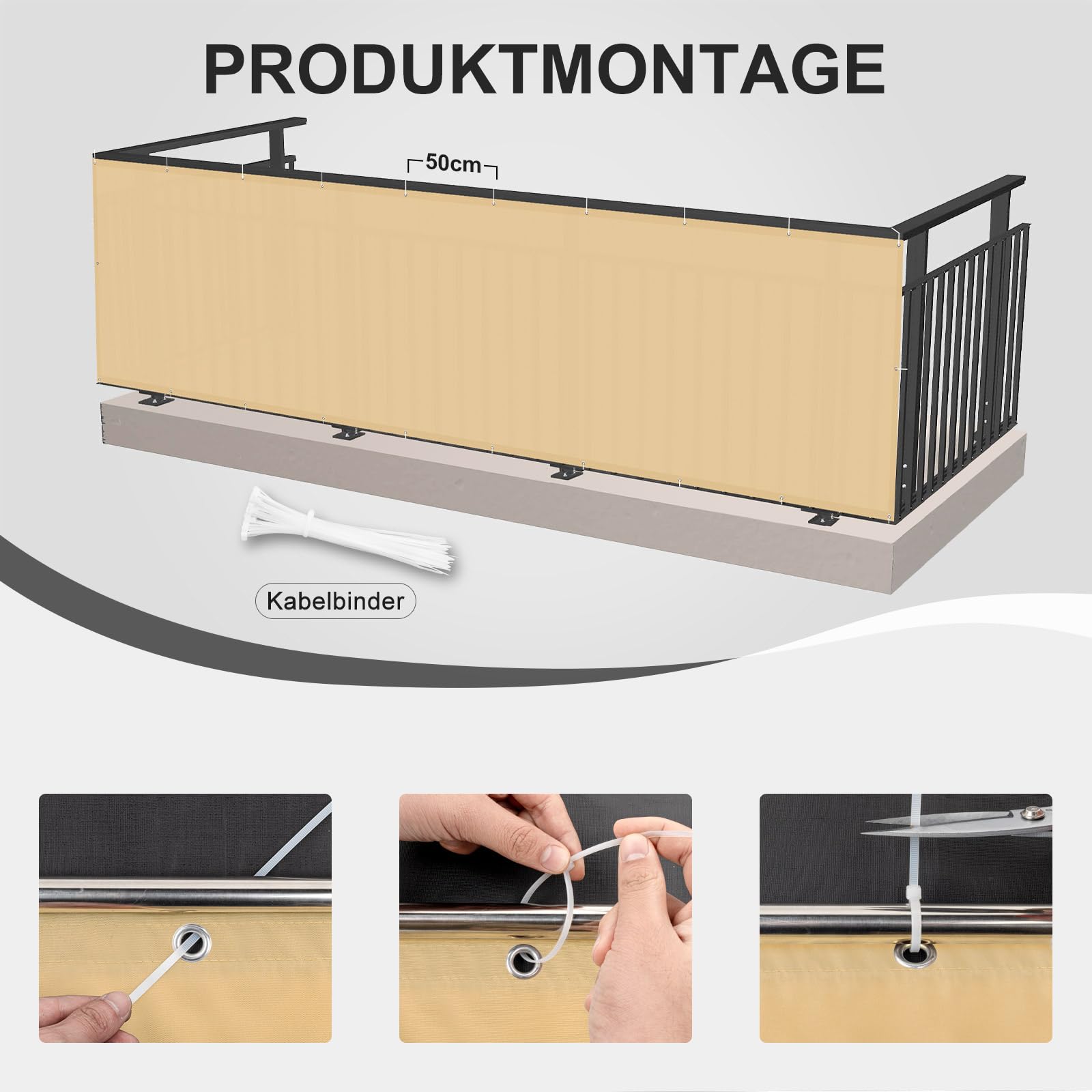 PRODUKTMONTAGE

50cm

Kabelbinder