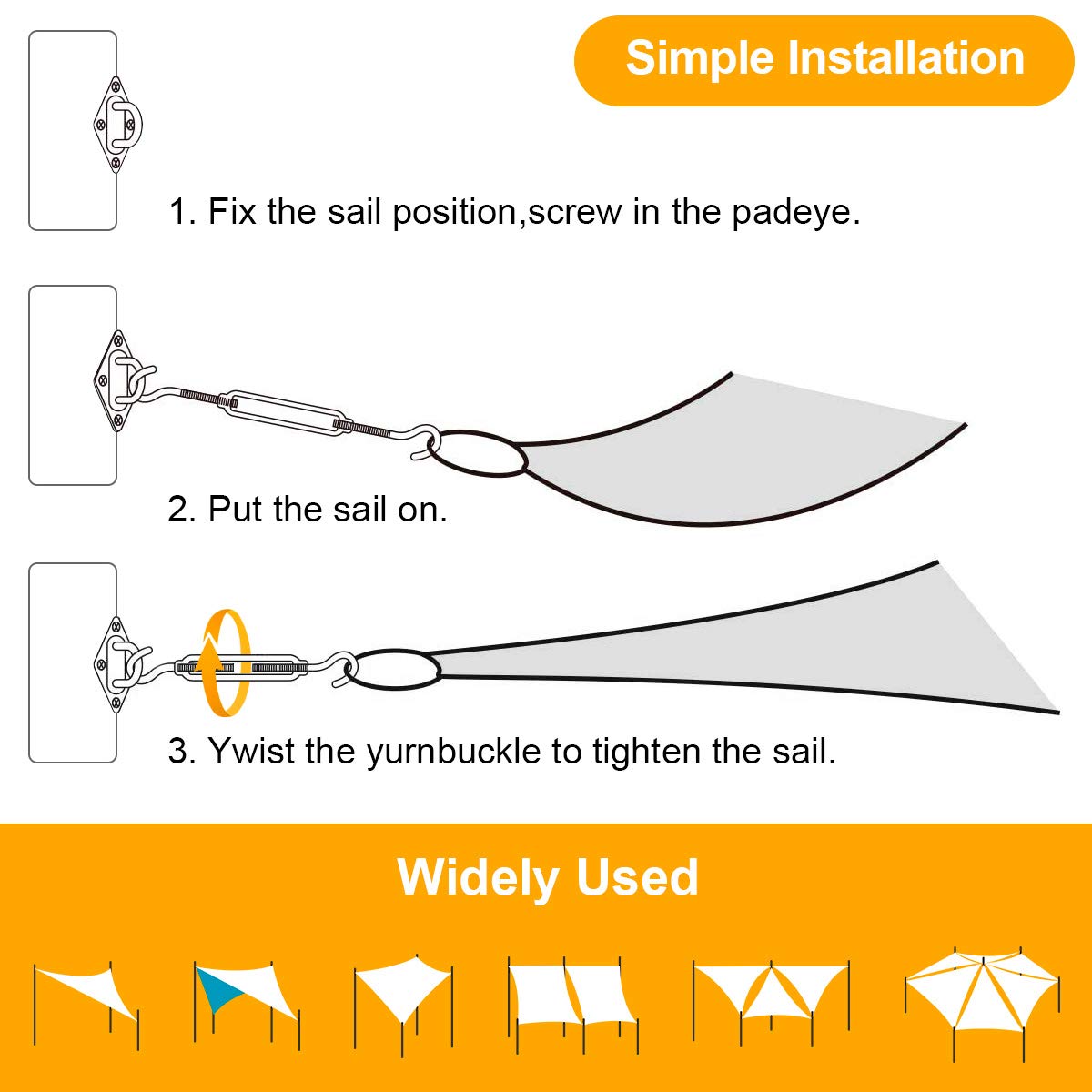 Simple Installation

1. Fix the sail position,screw in the padeye.

2. Put the sail on.

3. Ywist the yurnbuckle to tighten the sail.

Widely Used