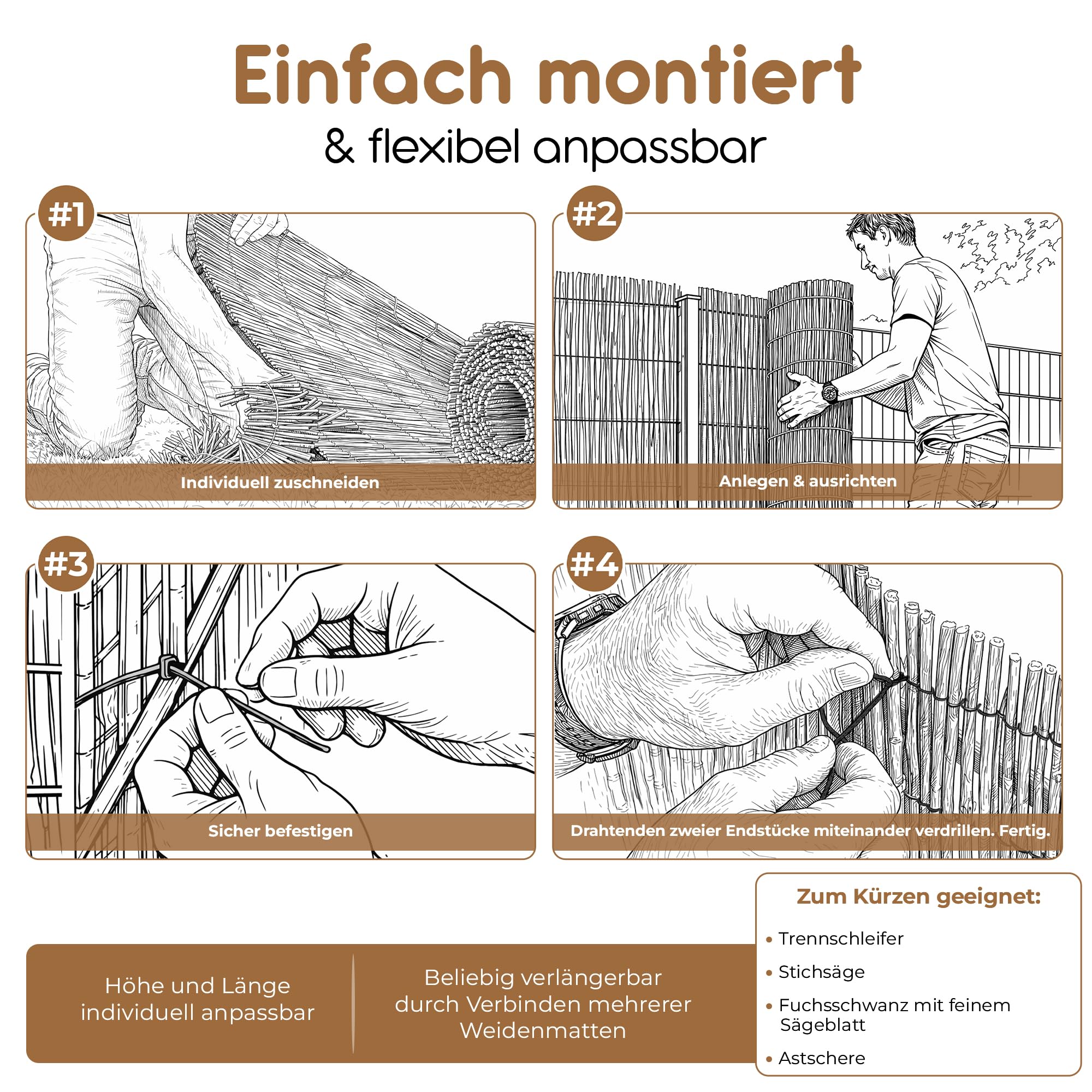 Einfach montiert

& flexibel anpassbar

#1

Individuell zuschneiden

#2

Anlegen & ausrichten

#3

Sicher befestigen

#4

Drahtenden zweier Endstücke miteinander verdrillen. Fertig.

Höhe und Länge individuell anpassbar

Beliebig verlängerbar durch Verbinden mehrerer Weidenmatten

Zum Kürzen geeignet:

• Trennschleifer
• Stichsäge
• Fuchsschwanz mit feinem Sägeblatt
• Astschere