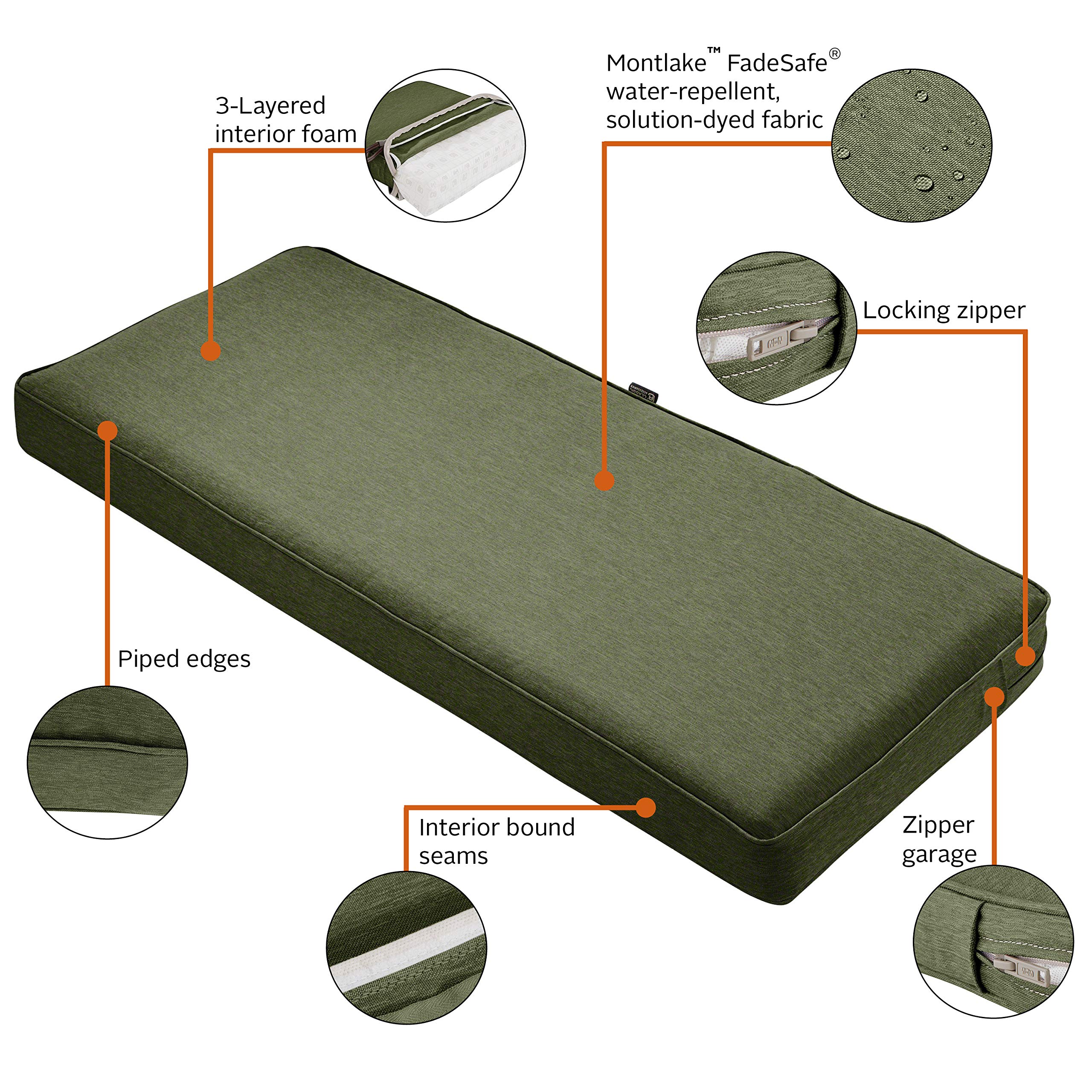 3-Layered interior foam

Montlake™ FadeSafe® water-repellent, solution-dyed fabric

Locking zipper

Piped edges

Interior bound seams

Zipper garage