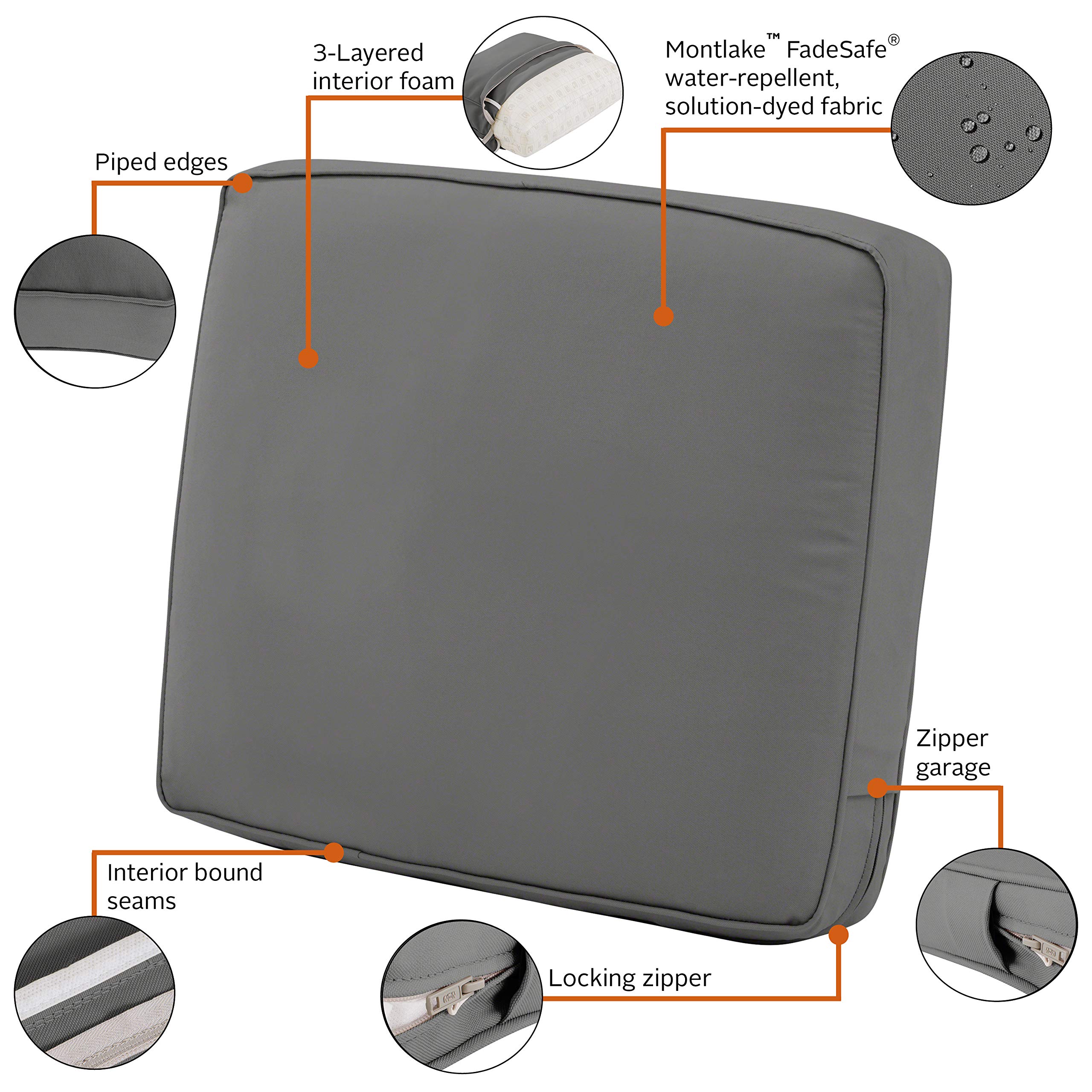 3-Layered interior foam

Montlake™ FadeSafe® water-repellent, solution-dyed fabric

Piped edges

Zipper garage

Interior bound seams

Locking zipper