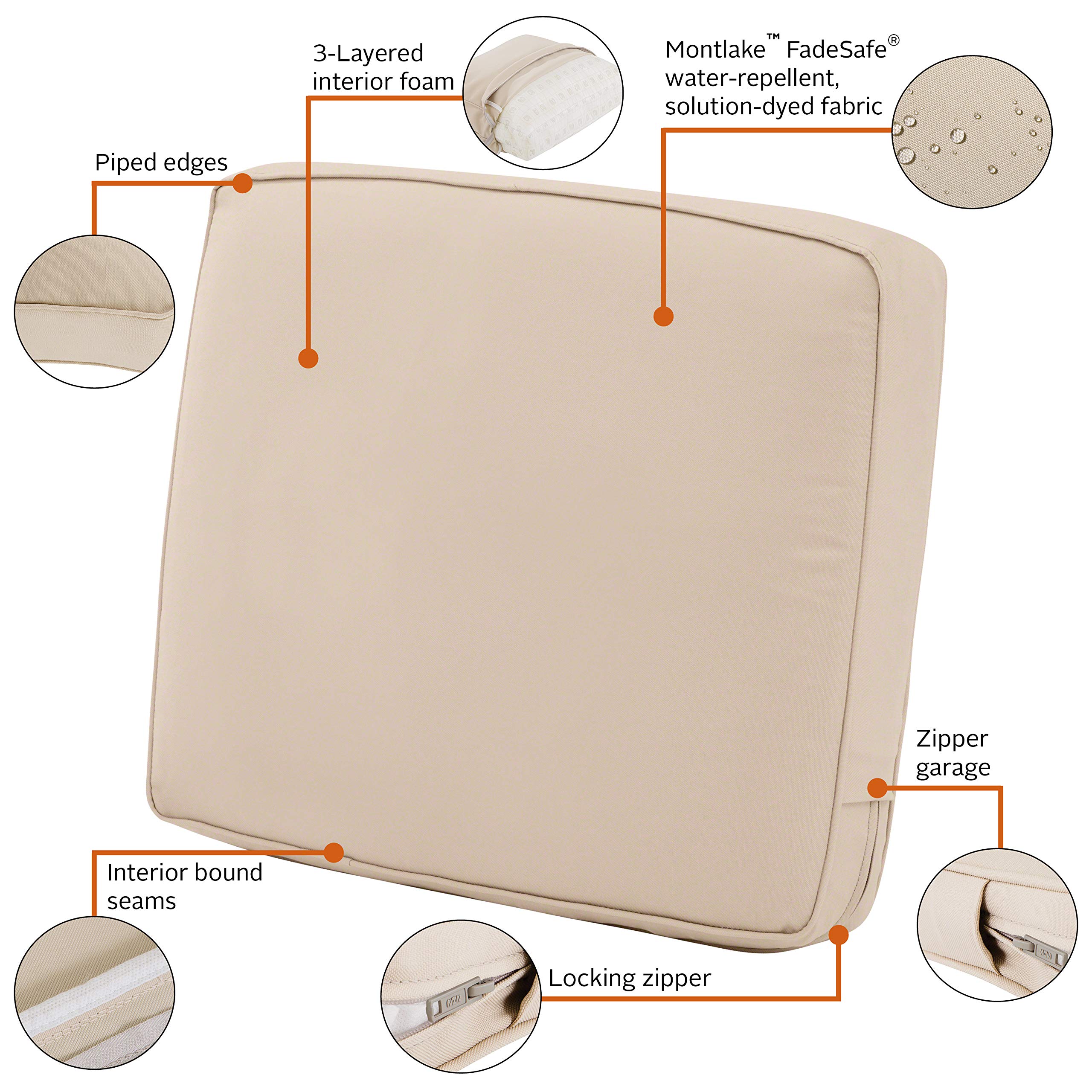 3-Layered interior foam

Montlake™ FadeSafe® water-repellent, solution-dyed fabric

Piped edges

Zipper garage

Interior bound seams

Locking zipper