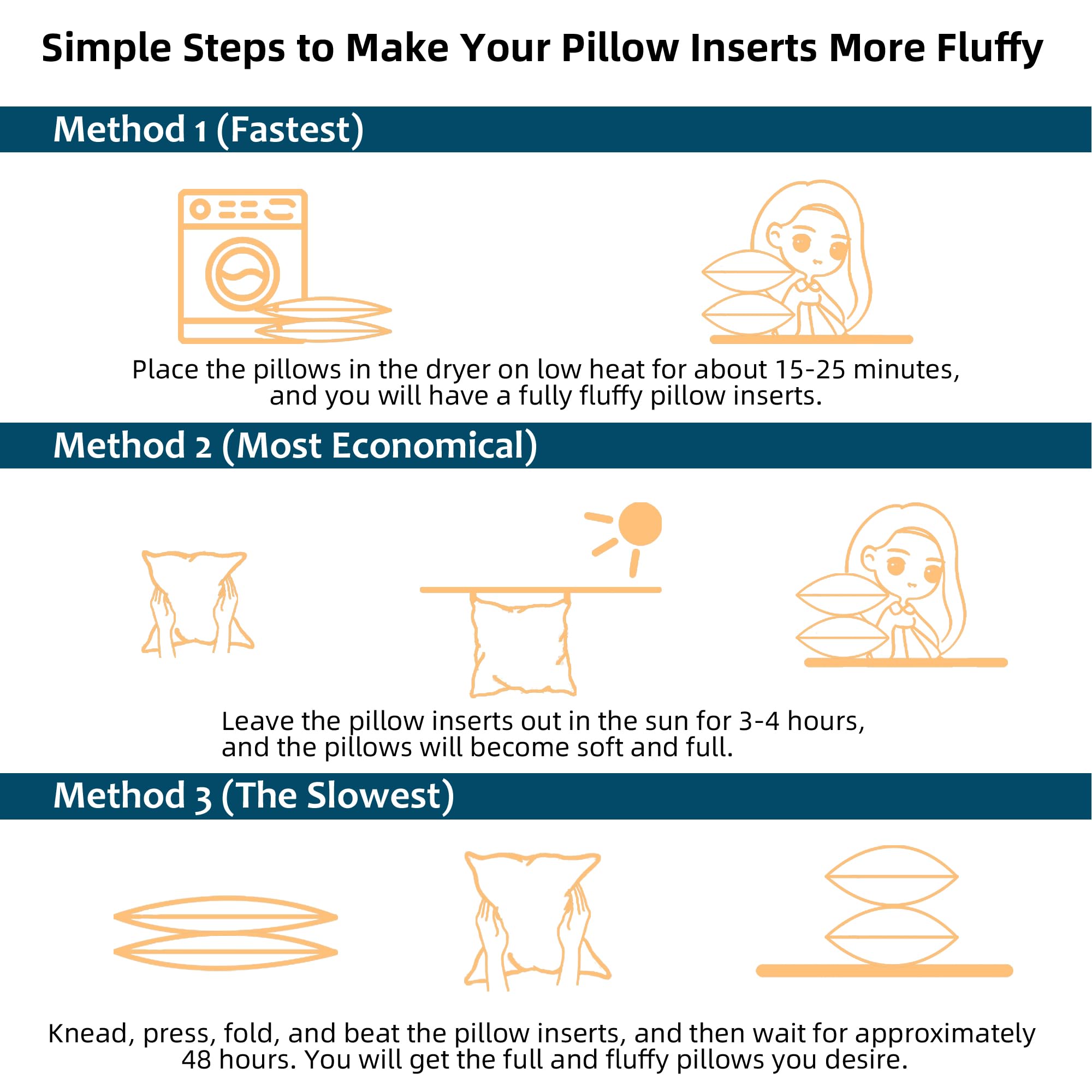 Simple Steps to Make Your Pillow Inserts More Fluffy

Method 1 (Fastest)

Place the pillows in the dryer on low heat for about 15-25 minutes, and you will have a fully fluffy pillow inserts.

Method 2 (Most Economical)

Leave the pillow inserts out in the sun for 3-4 hours, and the pillows will become soft and full.

Method 3 (The Slowest)

Knead, press, fold, and beat the pillow inserts, and then wait for approximately 48 hours. You will get the full and fluffy pillows you desire.