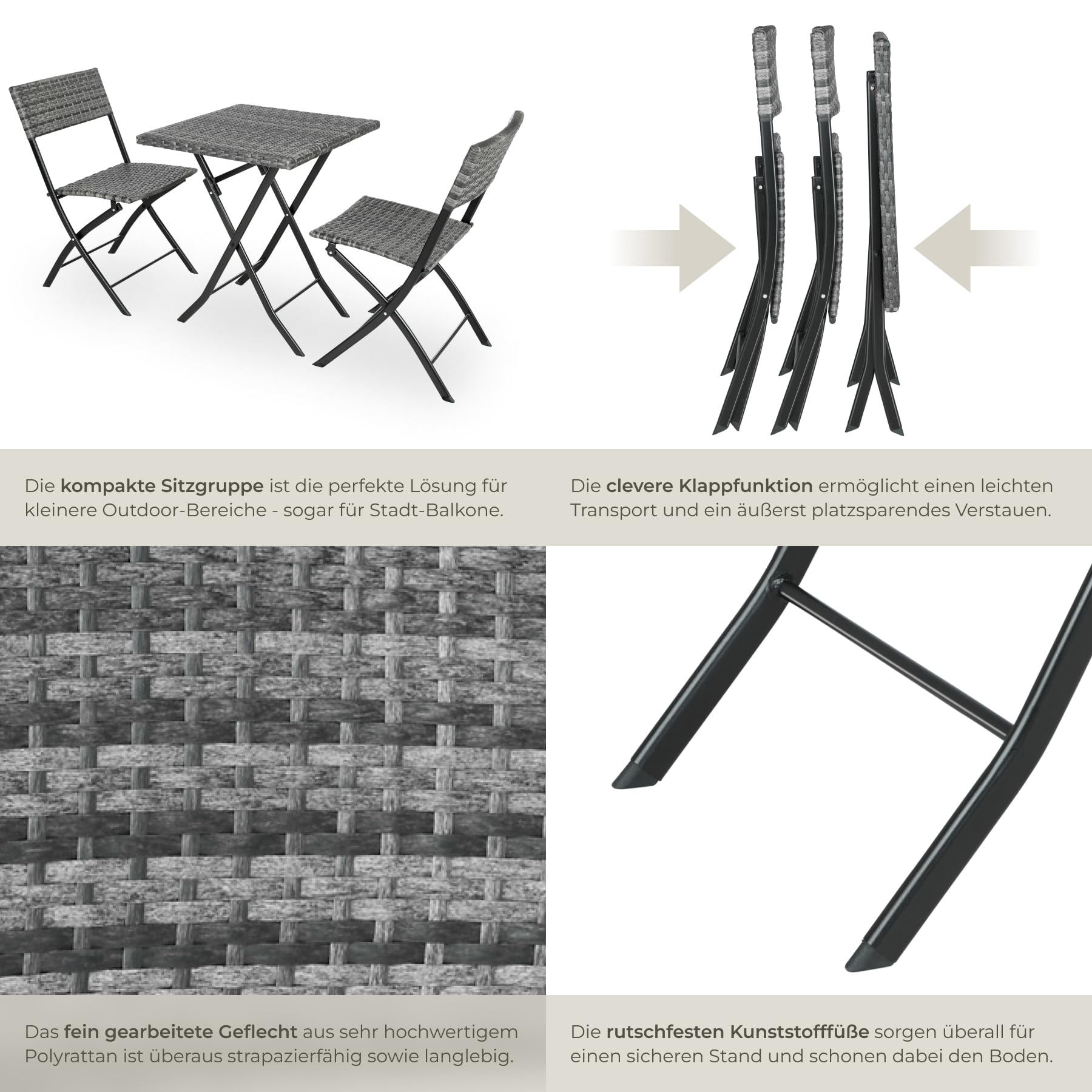 Die kompakte Sitzgruppe ist die perfekte Lösung für kleinere Outdoor-Bereiche - sogar für Stadt-Balkone.

Die clevere Klappfunktion ermöglicht einen leichten Transport und ein äußerst platzsparendes Verstauen.

Das fein gearbeitete Geflecht aus sehr hochwertigem Polyrattan ist überaus strapazierfähig sowie langlebig.

Die rutschfesten Kunststofffüße sorgen überall für einen sicheren Stand und schonen dabei den Boden.