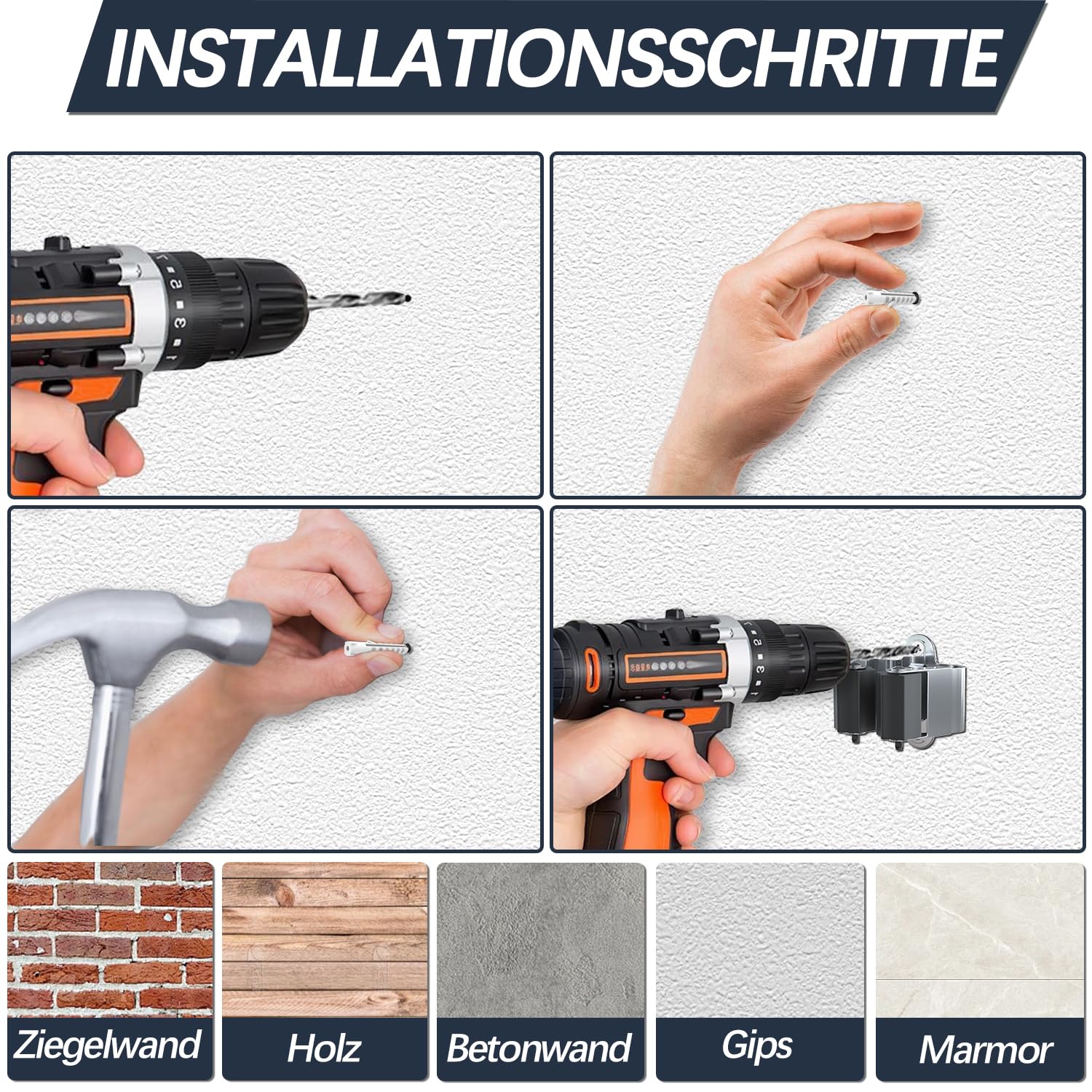 INSTALLATIONSSCHRITTE

Ziegelwand

Holz

Betonwand

Gips

Marmor