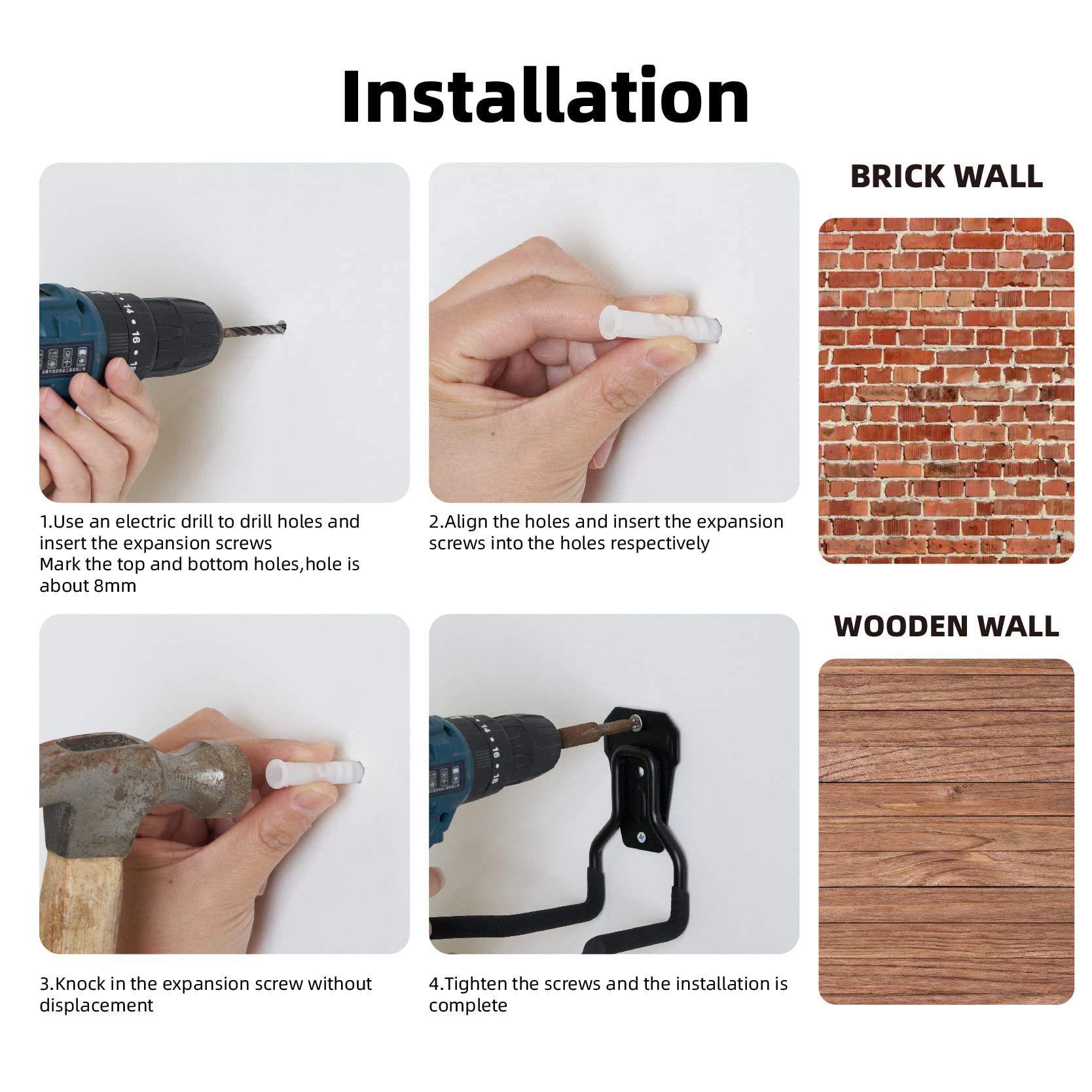 Installation

1.Use an electric drill to drill holes and insert the expansion screws
Mark the top and bottom holes,hole is about 8mm

2.Align the holes and insert the expansion screws into the holes respectively

BRICK WALL

3.Knock in the expansion screw without displacement

4.Tighten the screws and the installation is complete

WOODEN WALL