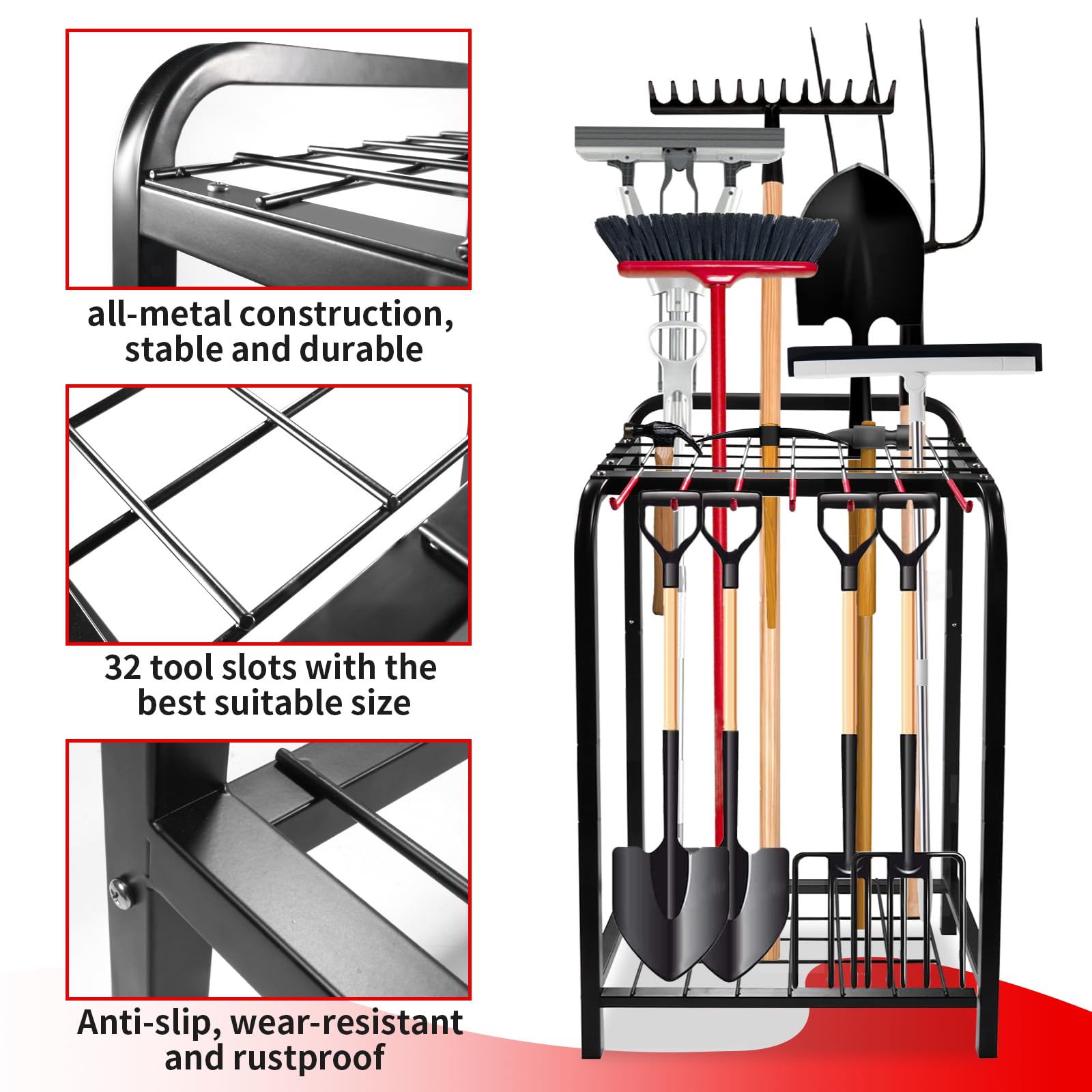 all-metal construction, stable and durable

32 tool slots with the best suitable size

Anti-slip, wear-resistant and rustproof