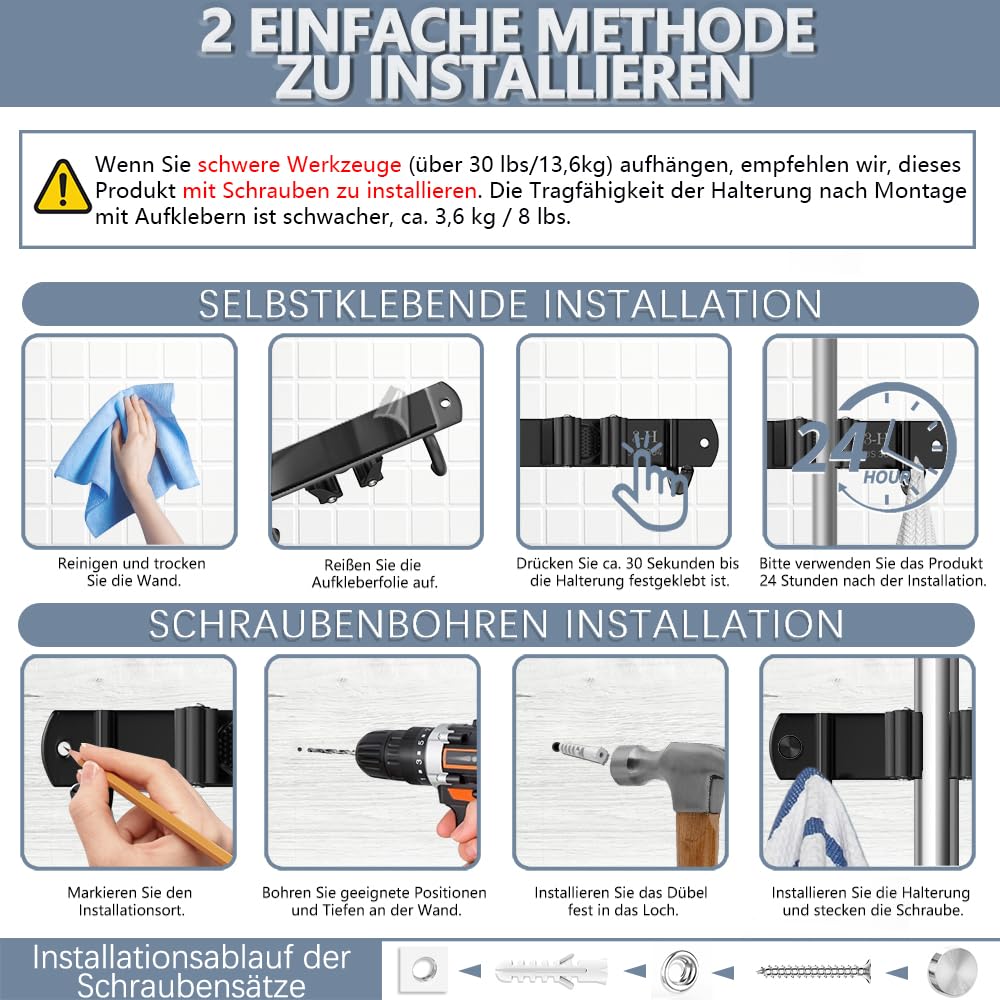 2 EINFACHE METHODE ZU INSTALLIEREN

Wenn Sie schwere Werkzeuge (über 30 lbs/13,6kg) aufhängen, empfehlen wir, dieses Produkt mit Schrauben zu installieren. Die Tragfähigkeit der Halterung nach Montage mit Aufklebern ist schwacher, ca. 3,6 kg / 8 lbs.

SELBSTKLEBENDE INSTALLATION

Reinigen und trocken Sie die Wand.

Reißen Sie die Aufkleberfolie auf.

Drücken Sie ca. 30 Sekunden bis die Halterung festgeklebt ist.

24 HOUR

Bitte verwenden Sie das Produkt 24 Stunden nach der Installation.

SCHRAUBENBOHREN INSTALLATION

Markieren Sie den Installationsort.

Bohren Sie geeignete Positionen und Tiefen an der Wand.

Installieren Sie das Dübel fest in das Loch.

Installieren Sie die Halterung und stecken die Schraube.

Installationsablauf der Schraubensätze