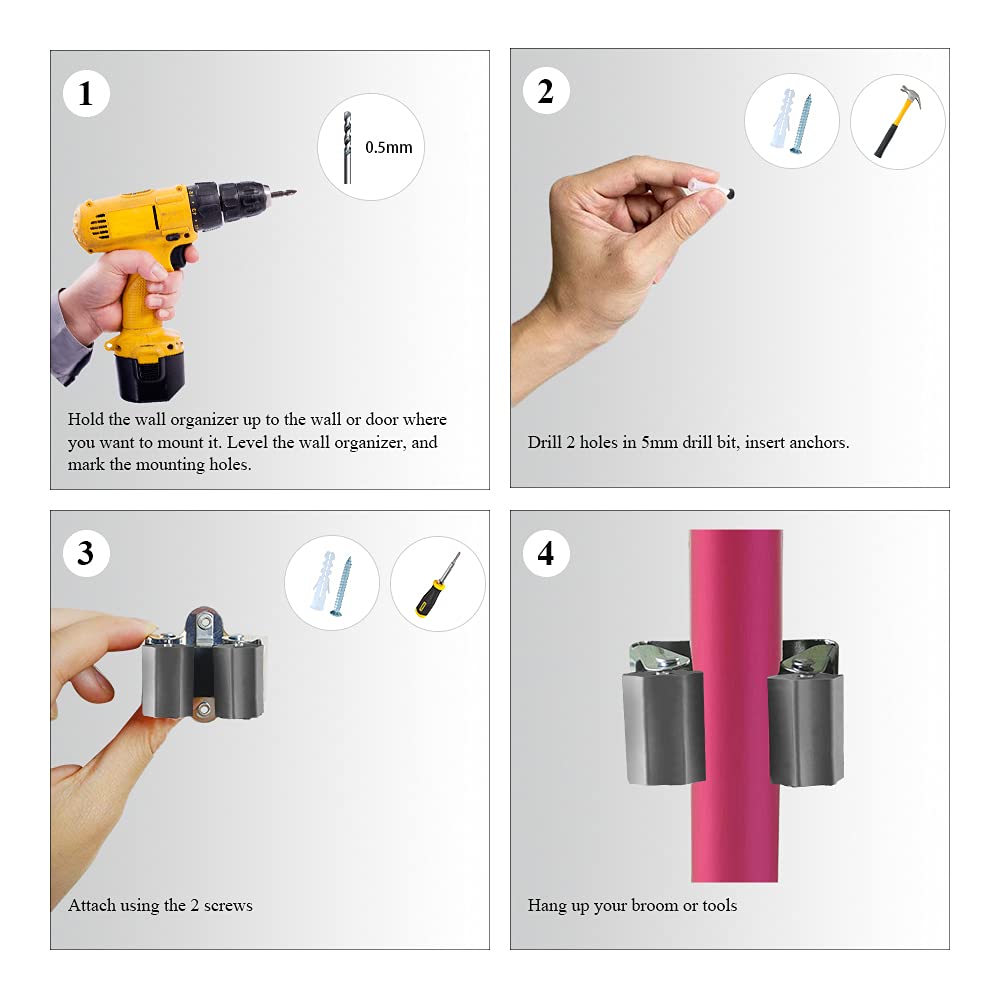 1

0.5mm

Hold the wall organizer up to the wall or door where you want to mount it. Level the wall organizer, and mark the mounting holes.

2

Drill 2 holes in 5mm drill bit, insert anchors.

3

Attach using the 2 screws

4

Hang up your broom or tools