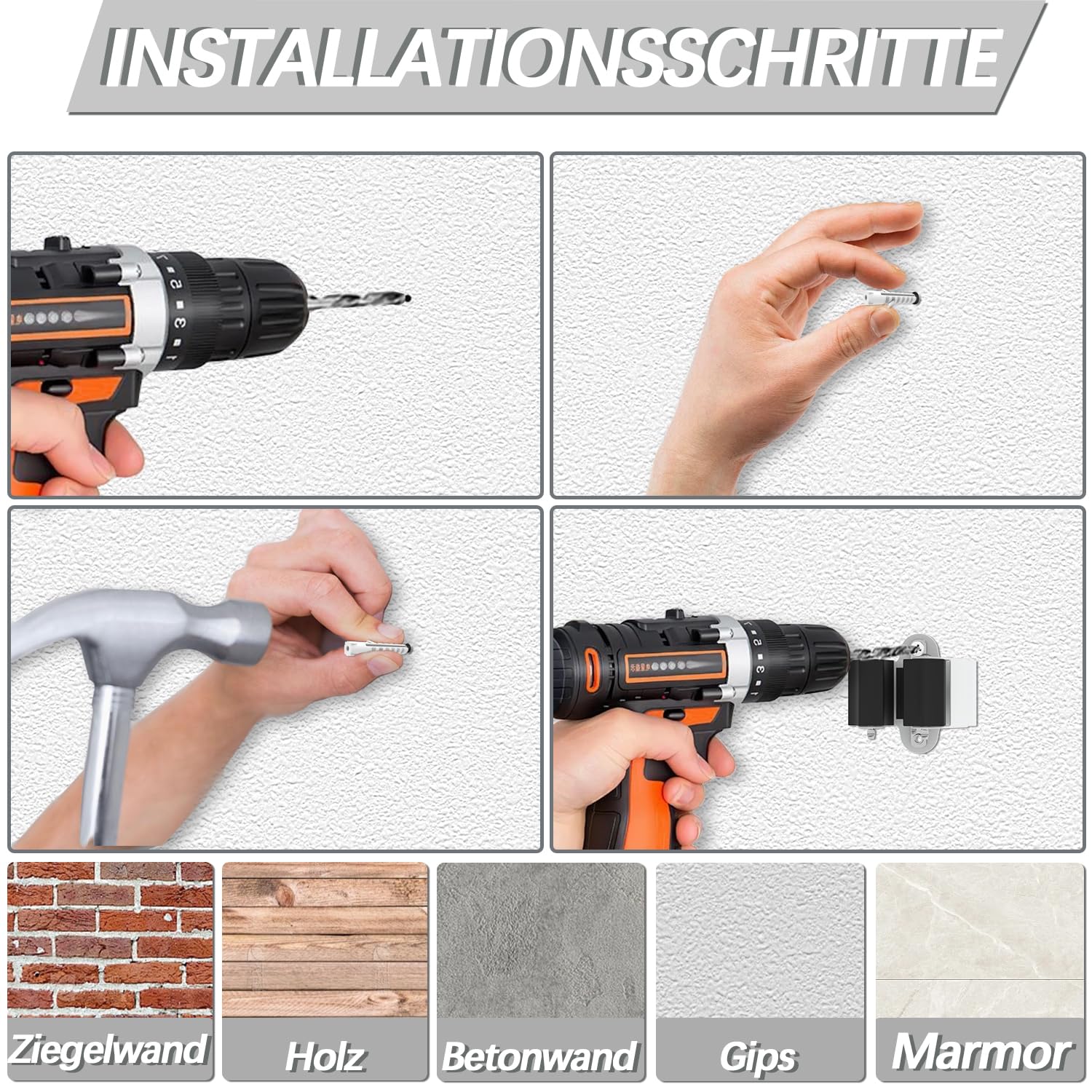 INSTALLATIONSSCHRITTE

Ziegelwand

Holz

Betonwand

Gips

Marmor