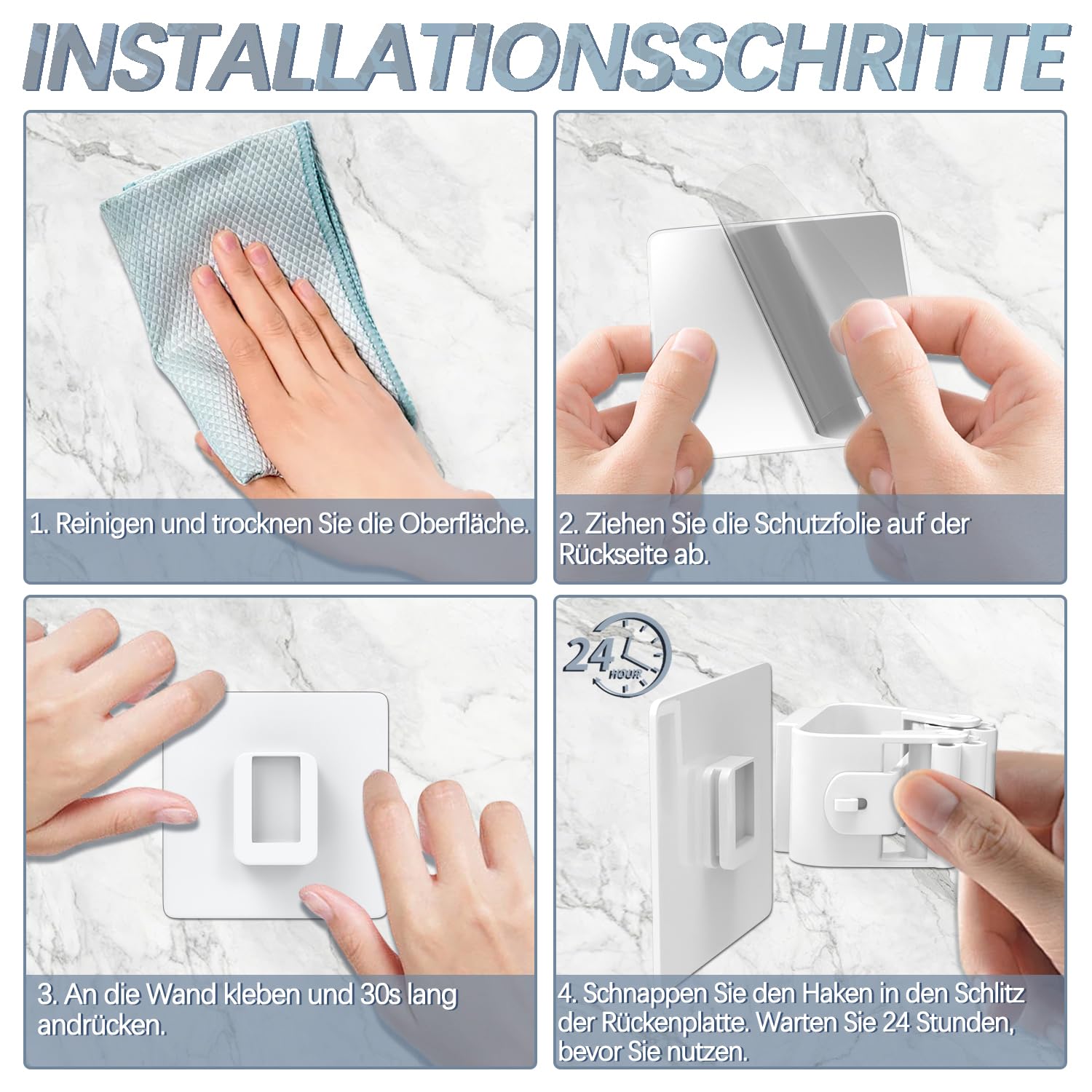 INSTALLATIONSSCHRITTE

1. Reinigen und trocknen Sie die Oberfläche.

2. Ziehen Sie die Schutzfolie auf der Rückseite ab.

3. An die Wand kleben und 30s lang andrücken.

24 HOUR

4. Schnappen Sie den Haken in den Schlitz der Rückenplatte. Warten Sie 24 Stunden, bevor Sie nutzen.