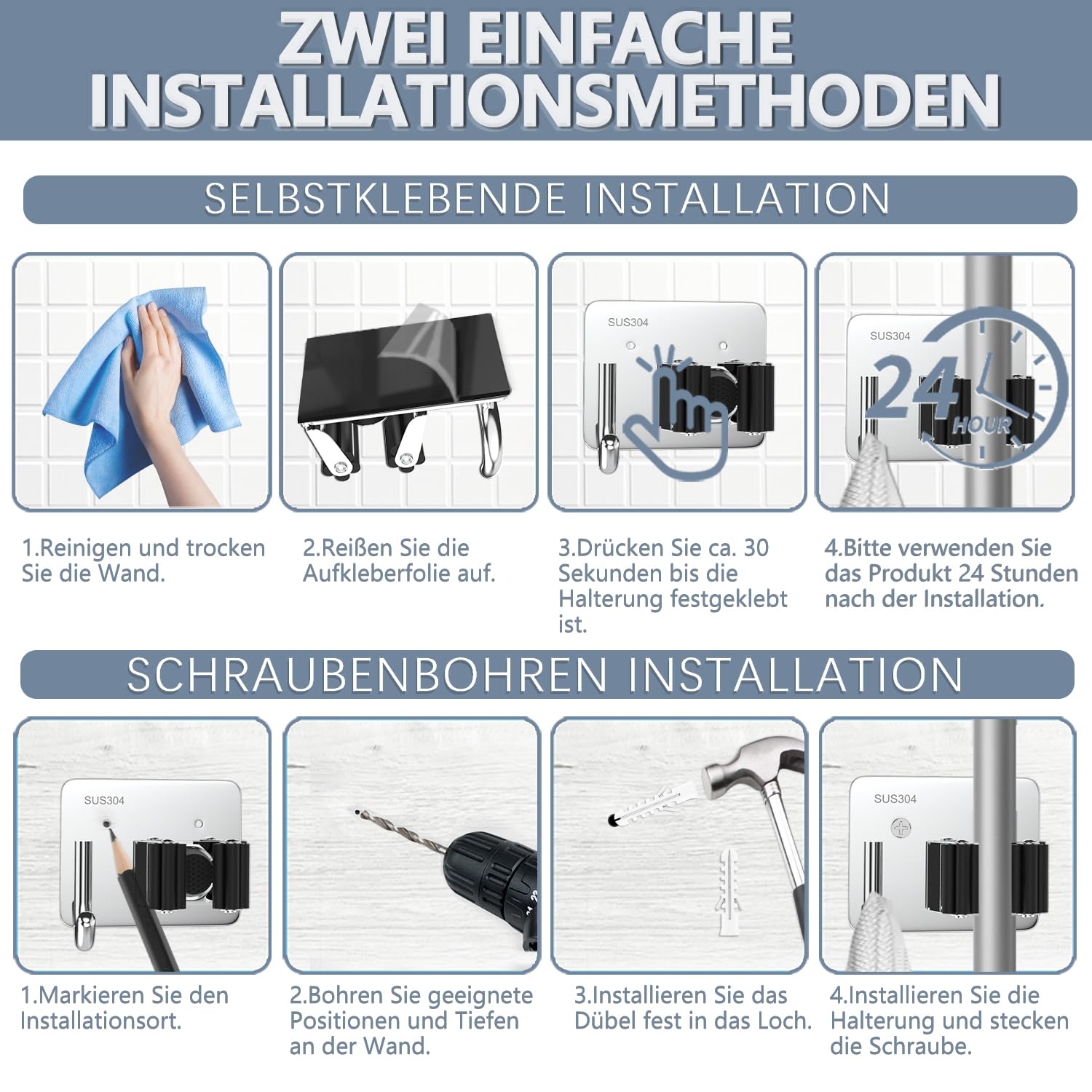 ZWEI EINFACHE INSTALLATIONSMETHODEN

SELBSTKLEBENDE INSTALLATION

SUS304

SUS304

24

HOUR

1.Reinigen und trocken Sie die Wand.

2.Reißen Sie die Aufkleberfolie auf.

3.Drücken Sie ca. 30 Sekunden bis die Halterung festgeklebt ist.

4.Bitte verwenden Sie das Produkt 24 Stunden nach der Installation.

SCHRAUBENBOHREN INSTALLATION

SUS304

SUS304

1.Markieren Sie den Installationsort.

2.Bohren Sie geeignete Positionen und Tiefen an der Wand.

3.Installieren Sie das Dübel fest in das Loch.

4.Installieren Sie die Halterung und stecken die Schraube.