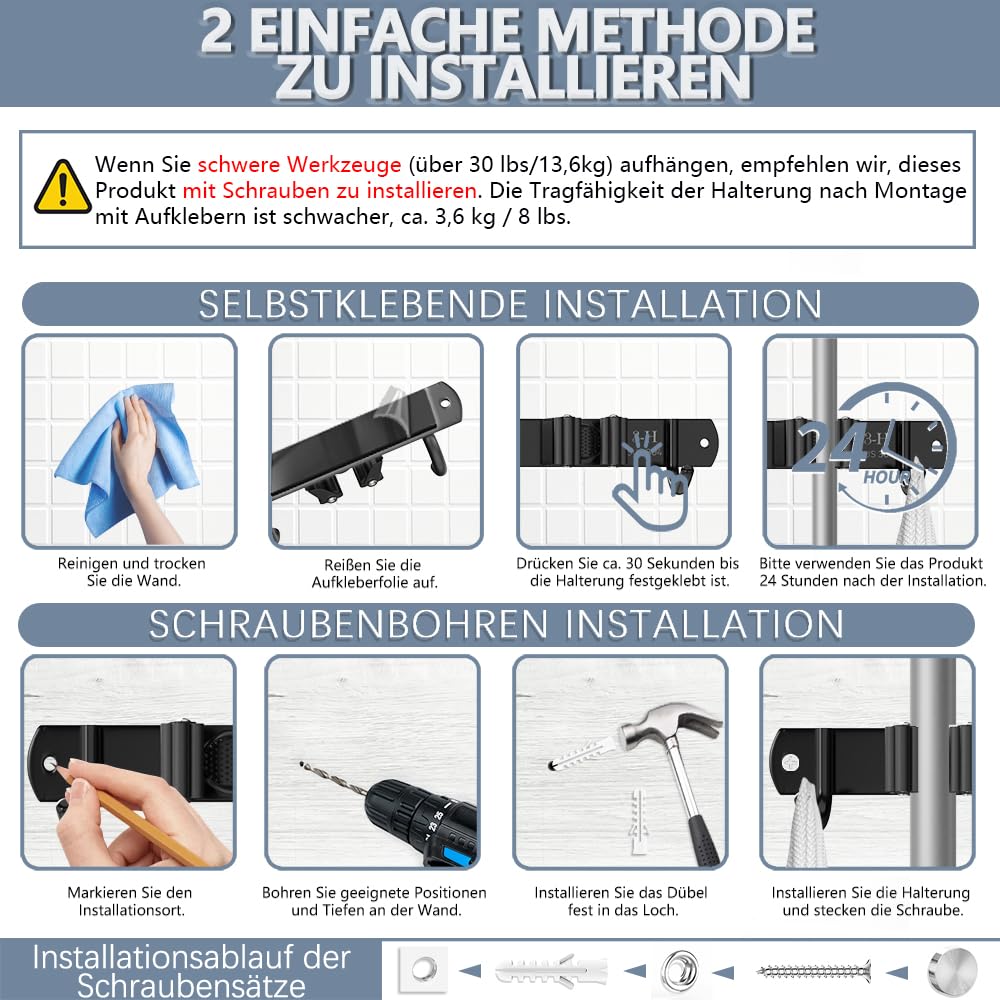 2 EINFACHE METHODE ZU INSTALLIEREN

Wenn Sie schwere Werkzeuge (über 30 lbs/13,6kg) aufhängen, empfehlen wir, dieses Produkt mit Schrauben zu installieren. Die Tragfähigkeit der Halterung nach Montage mit Aufklebern ist schwacher, ca. 3,6 kg / 8 lbs.

SELBSTKLEBENDE INSTALLATION

Reinigen und trocken Sie die Wand.

Reißen Sie die Aufkleberfolie auf.

Drücken Sie ca. 30 Sekunden bis die Halterung festgeklebt ist.

24 HOUR

Bitte verwenden Sie das Produkt 24 Stunden nach der Installation.

SCHRAUBENBOHREN INSTALLATION

Markieren Sie den Installationsort.

Bohren Sie geeignete Positionen und Tiefen an der Wand.

Installieren Sie das Dübel fest in das Loch.

Installieren Sie die Halterung und stecken die Schraube.

Installationsablauf der Schraubensätze