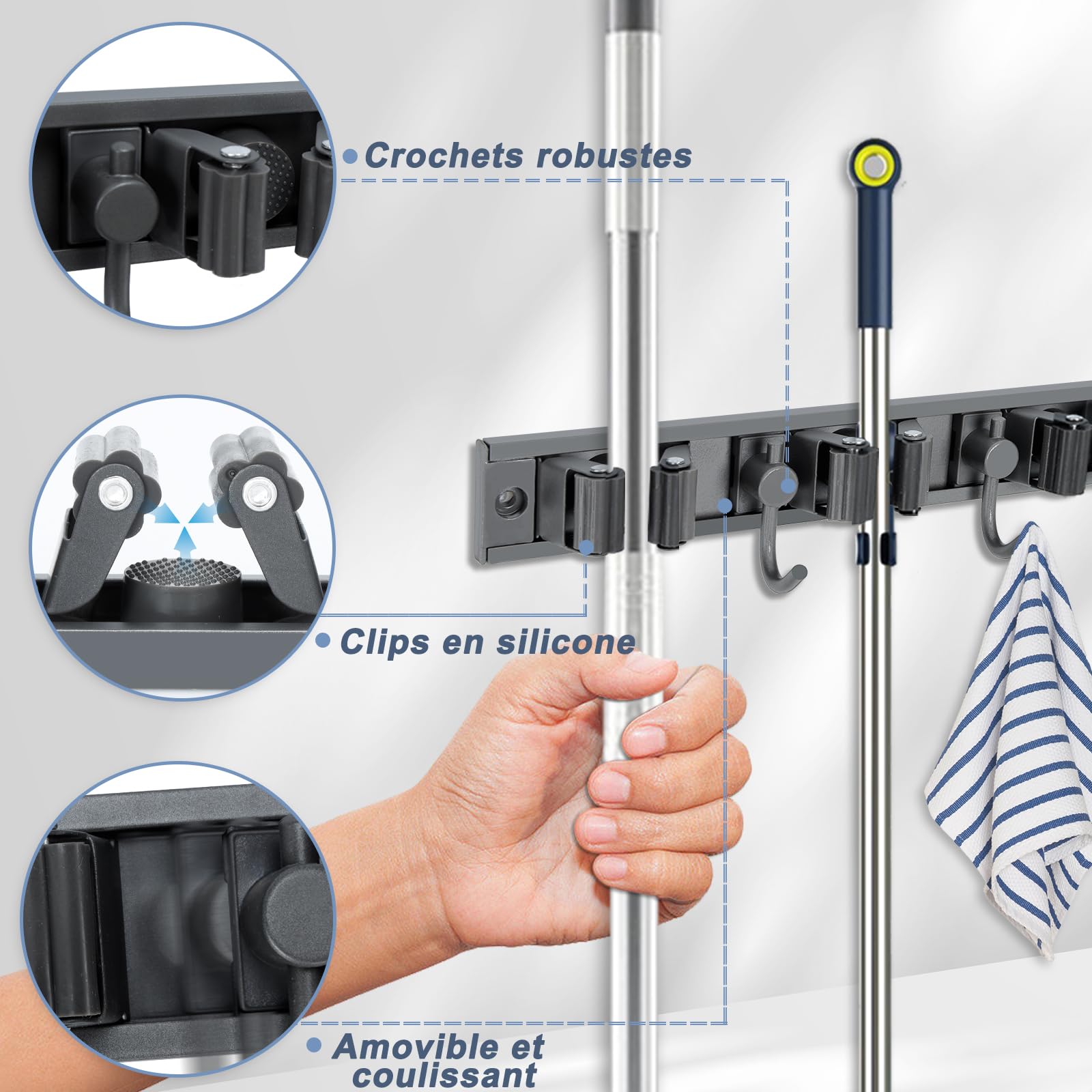 Crochets robustes

Clips en silicone

Amovible et coulissant