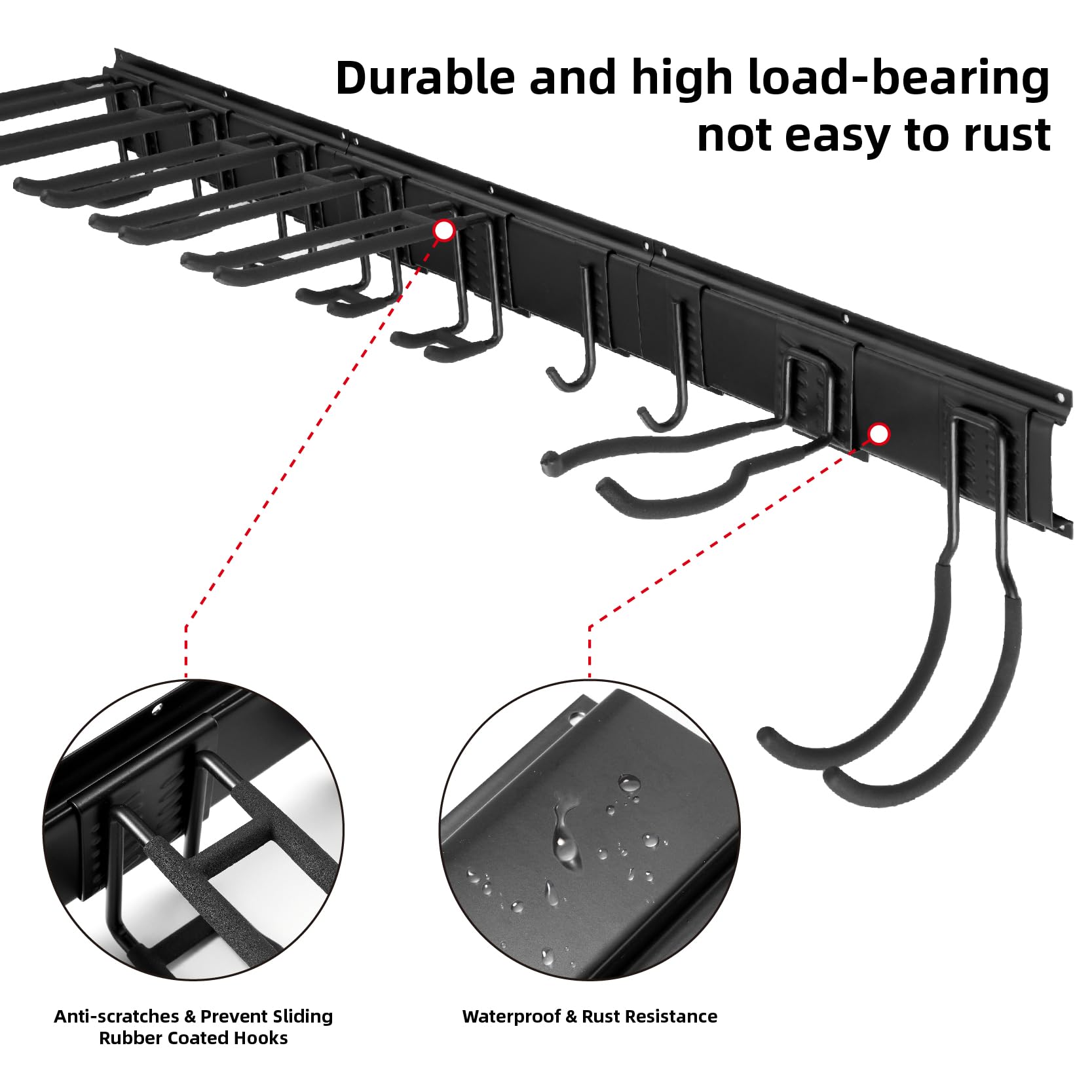 Durable and high load-bearing
not easy to rust

Anti-scratches & Prevent Sliding
Rubber Coated Hooks

Waterproof & Rust Resistance