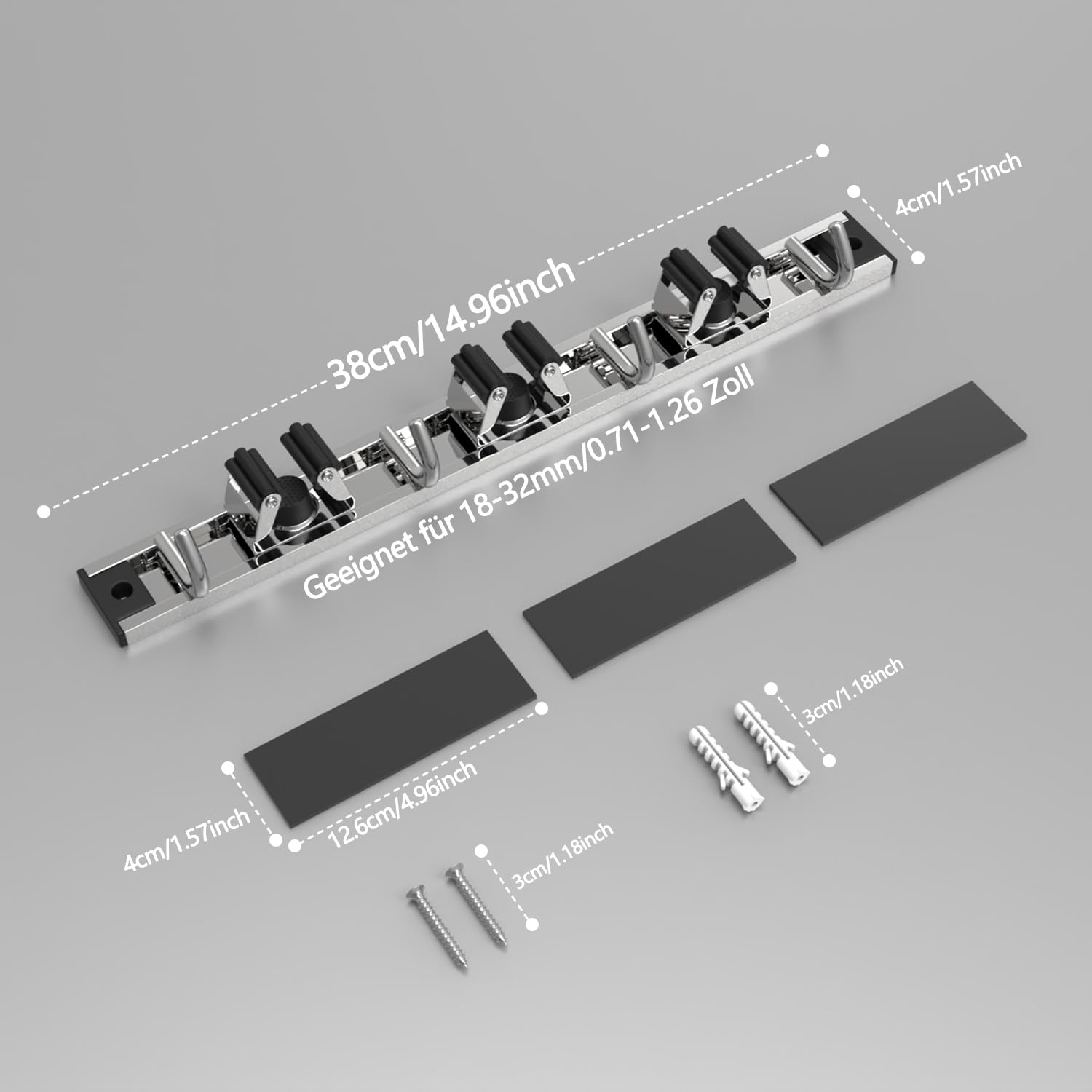 38cm/14.96inch

4cm/1.57inch

Geeignet für 18-32mm/0.71-1.26 Zoll

3cm/1.18inch

4cm/1.57inch

12.6cm/4.96inch

3cm/1.18inch