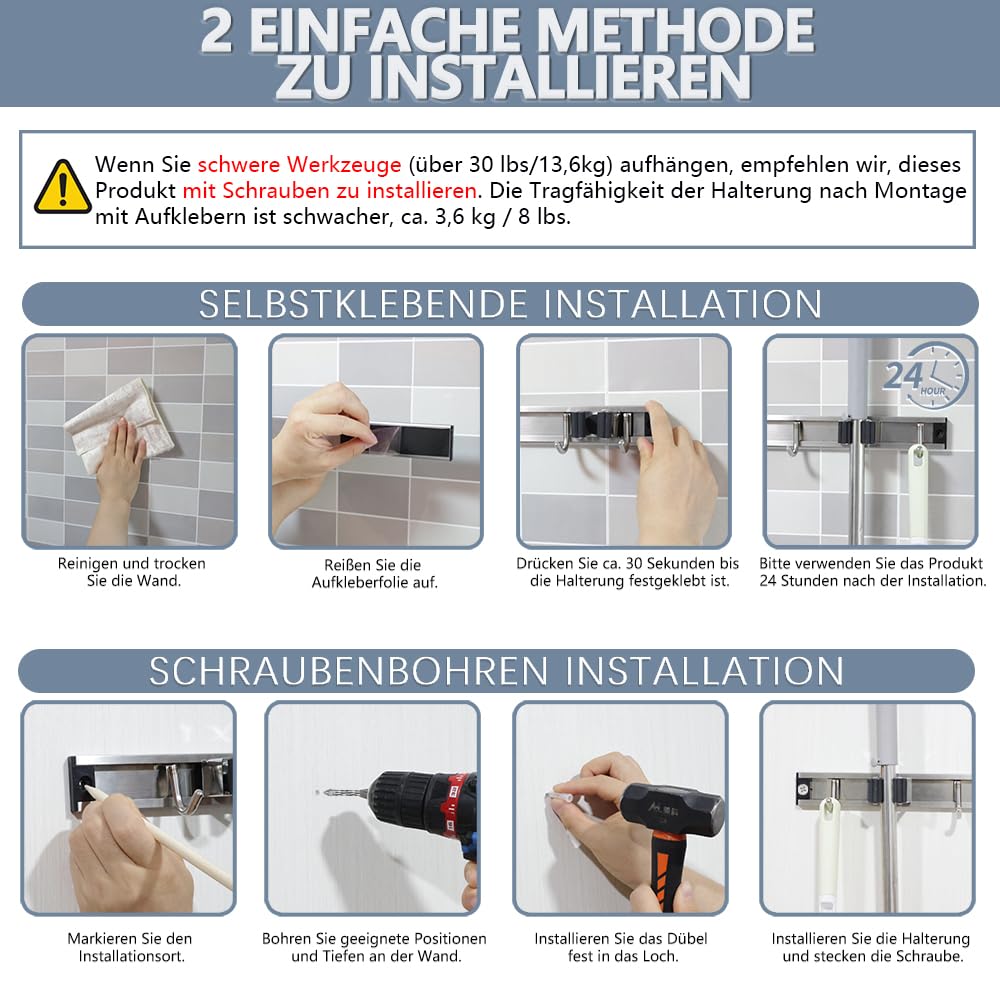 2 EINFACHE METHODE ZU INSTALLIEREN

Wenn Sie schwere Werkzeuge (über 30 lbs/13,6kg) aufhängen, empfehlen wir, dieses Produkt mit Schrauben zu installieren. Die Tragfähigkeit der Halterung nach Montage mit Aufklebern ist schwacher, ca. 3,6 kg / 8 lbs.

SELBSTKLEBENDE INSTALLATION

24 HOUR

Reinigen und trocken Sie die Wand.

Reißen Sie die Aufkleberfolie auf.

Drücken Sie ca. 30 Sekunden bis die Halterung festgeklebt ist.

Bitte verwenden Sie das Produkt 24 Stunden nach der Installation.

SCHRAUBENBOHREN INSTALLATION

Markieren Sie den Installationsort.

Bohren Sie geeignete Positionen und Tiefen an der Wand.

Installieren Sie das Dübel fest in das Loch.

Installieren Sie die Halterung und stecken die Schraube.