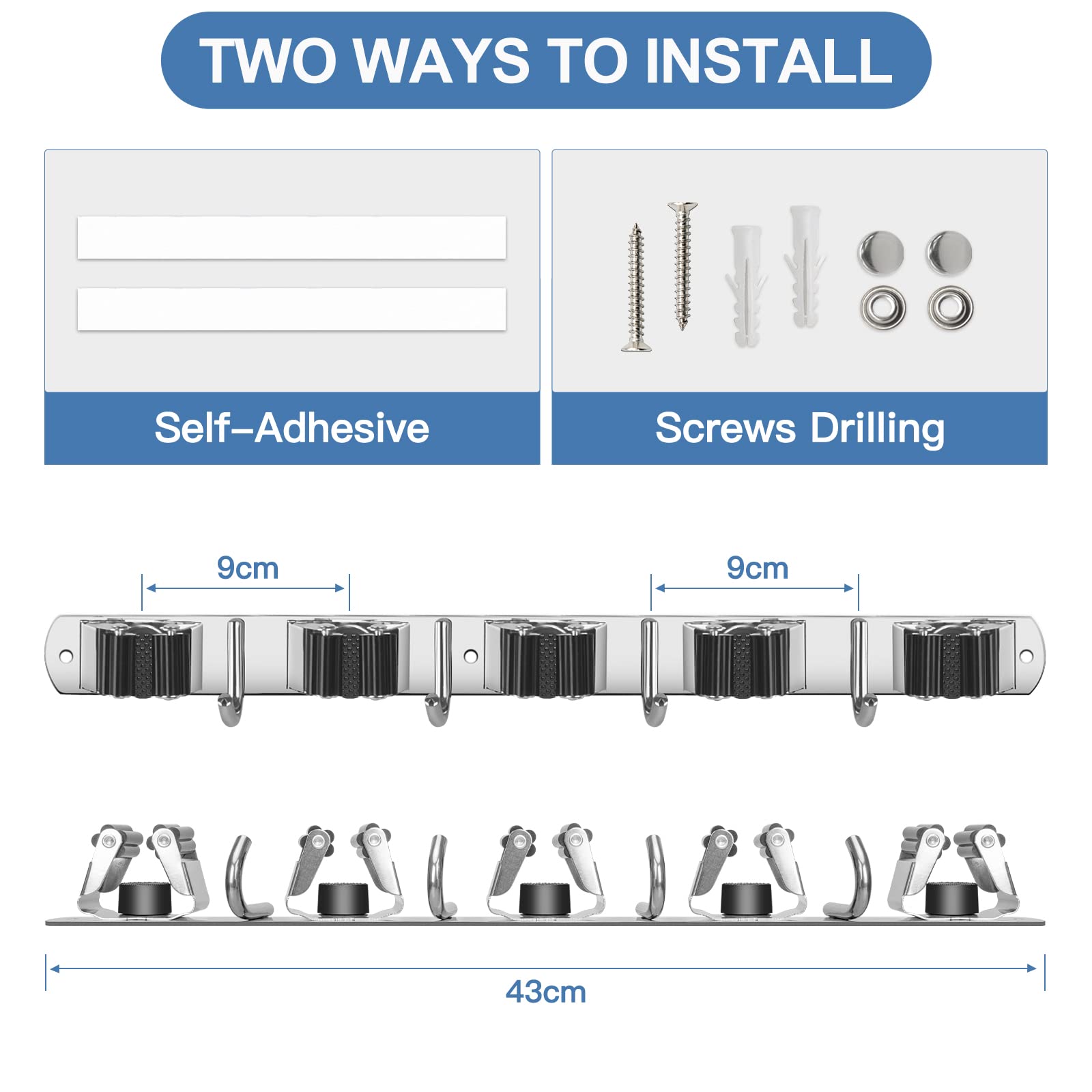 TWO WAYS TO INSTALL

Self-Adhesive

Screws Drilling

9cm

9cm

43cm