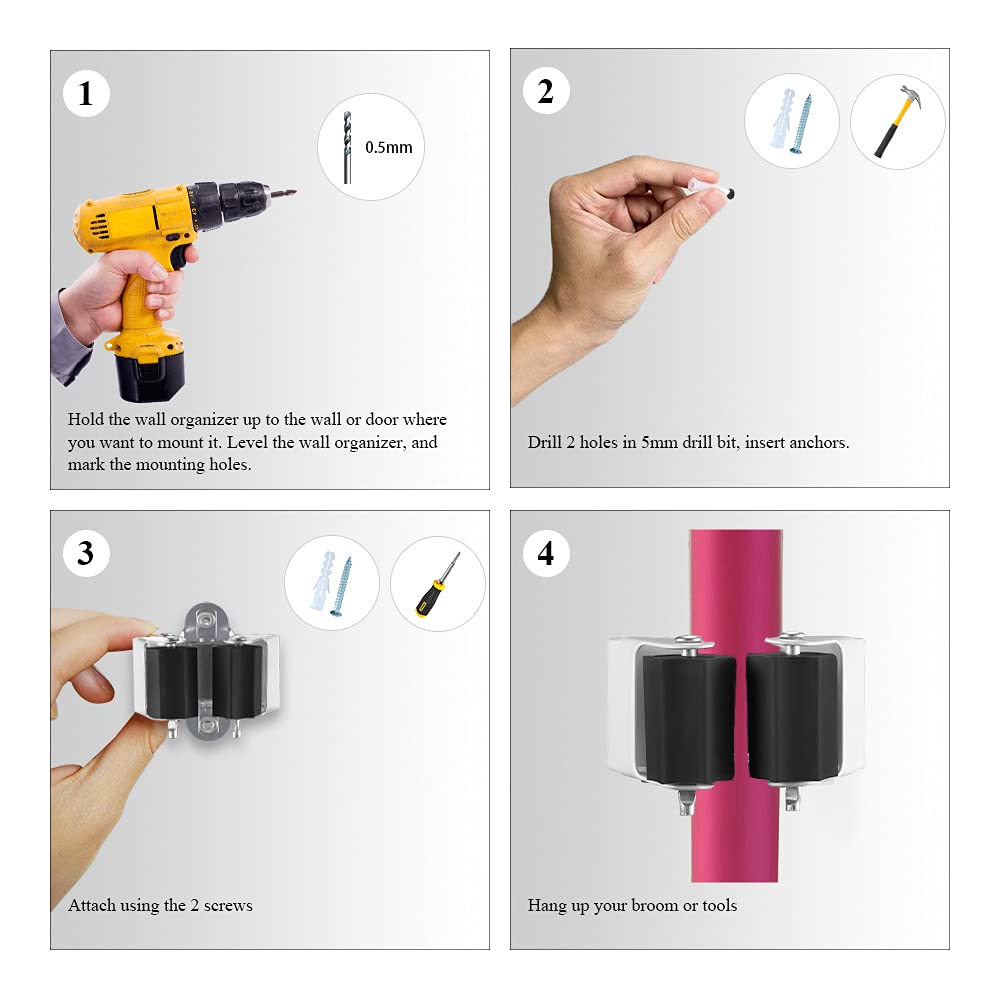 1

0.5mm

Hold the wall organizer up to the wall or door where you want to mount it. Level the wall organizer, and mark the mounting holes.

2

Drill 2 holes in 5mm drill bit, insert anchors.

3

Attach using the 2 screws

4

Hang up your broom or tools