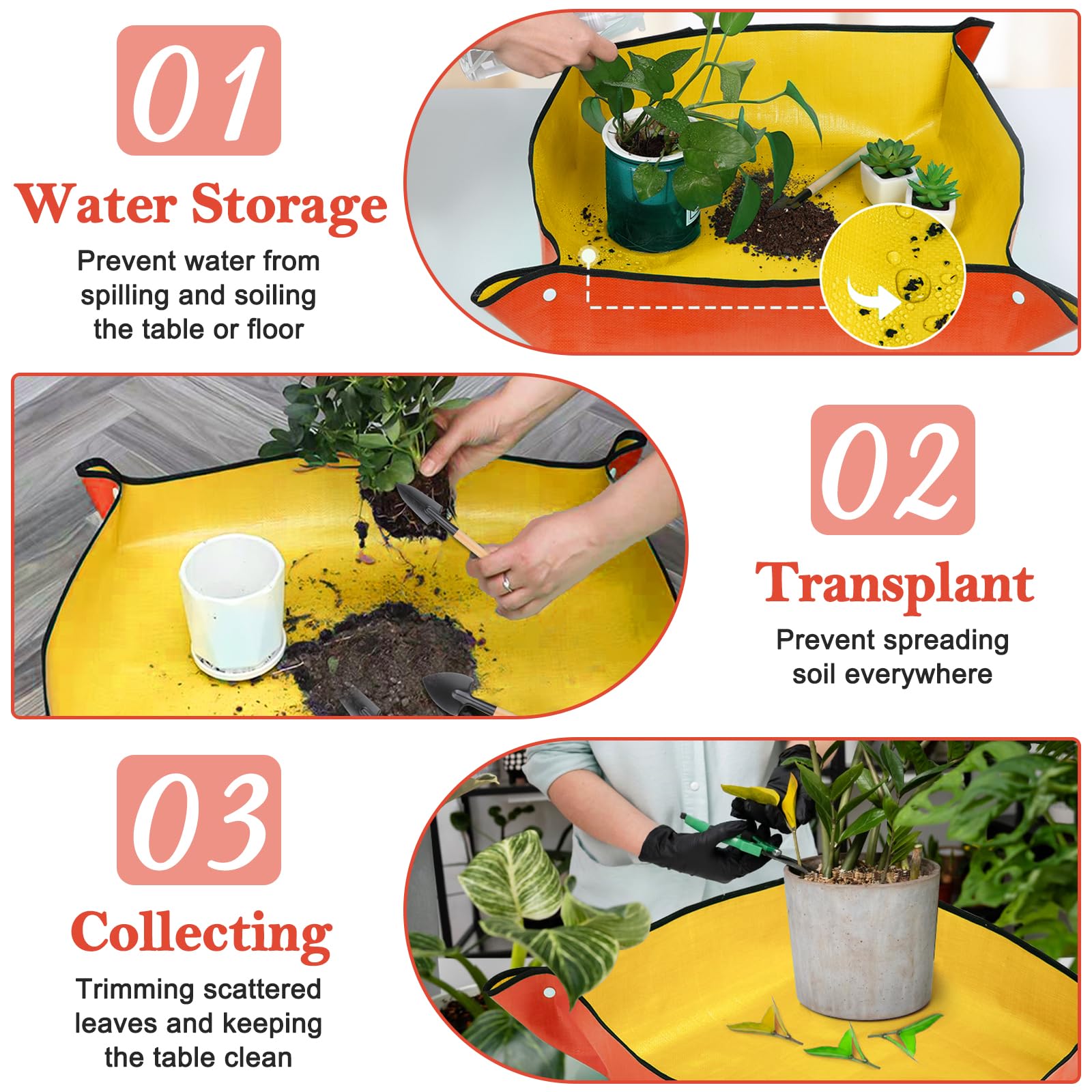 01

Water Storage

Prevent water from spilling and soiling the table or floor

02

Transplant

Prevent spreading soil everywhere

03

Collecting

Trimming scattered leaves and keeping the table clean