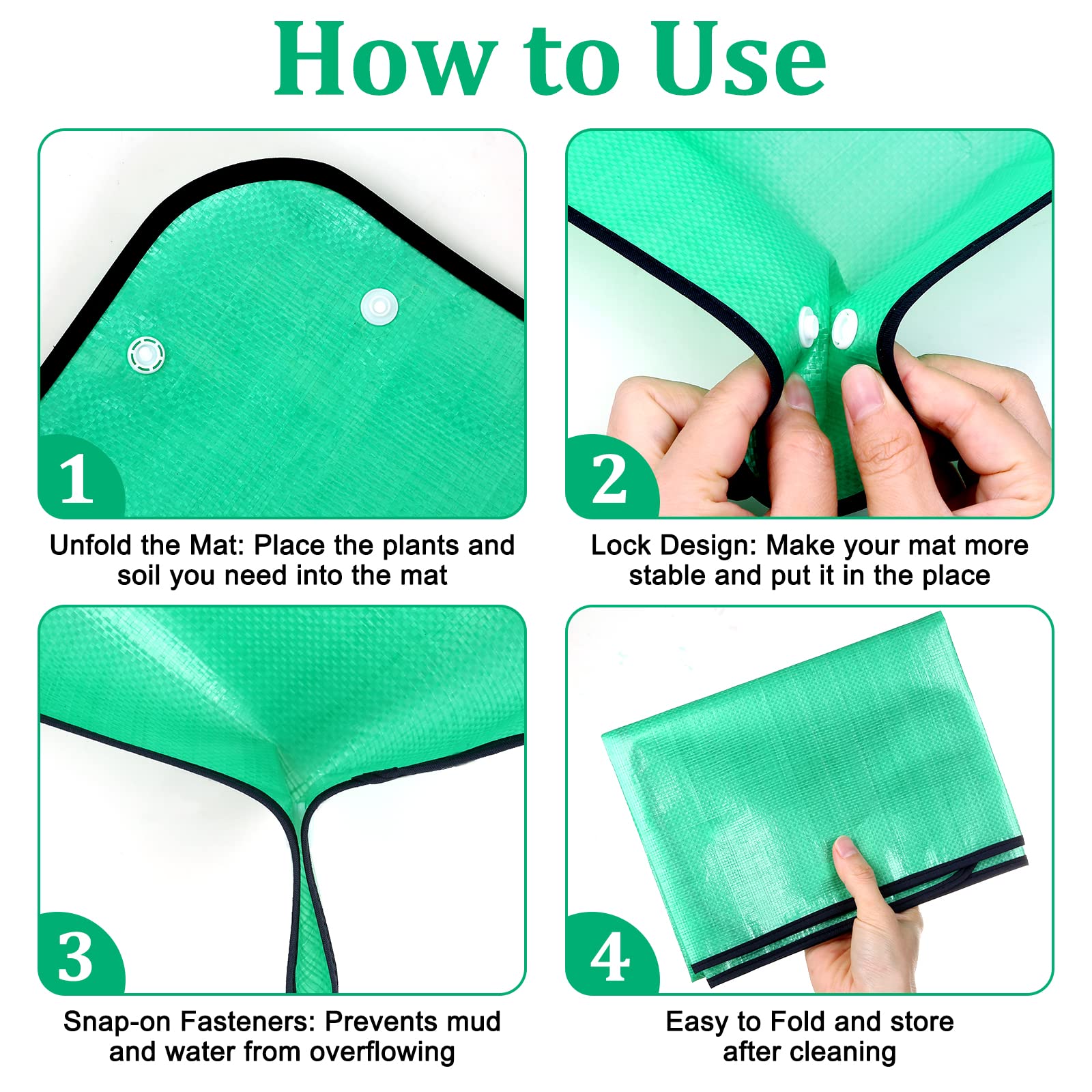 How to Use

1

Unfold the Mat: Place the plants and soil you need into the mat

2

Lock Design: Make your mat more stable and put it in the place

3

Snap-on Fasteners: Prevents mud and water from overflowing

4

Easy to Fold and store after cleaning