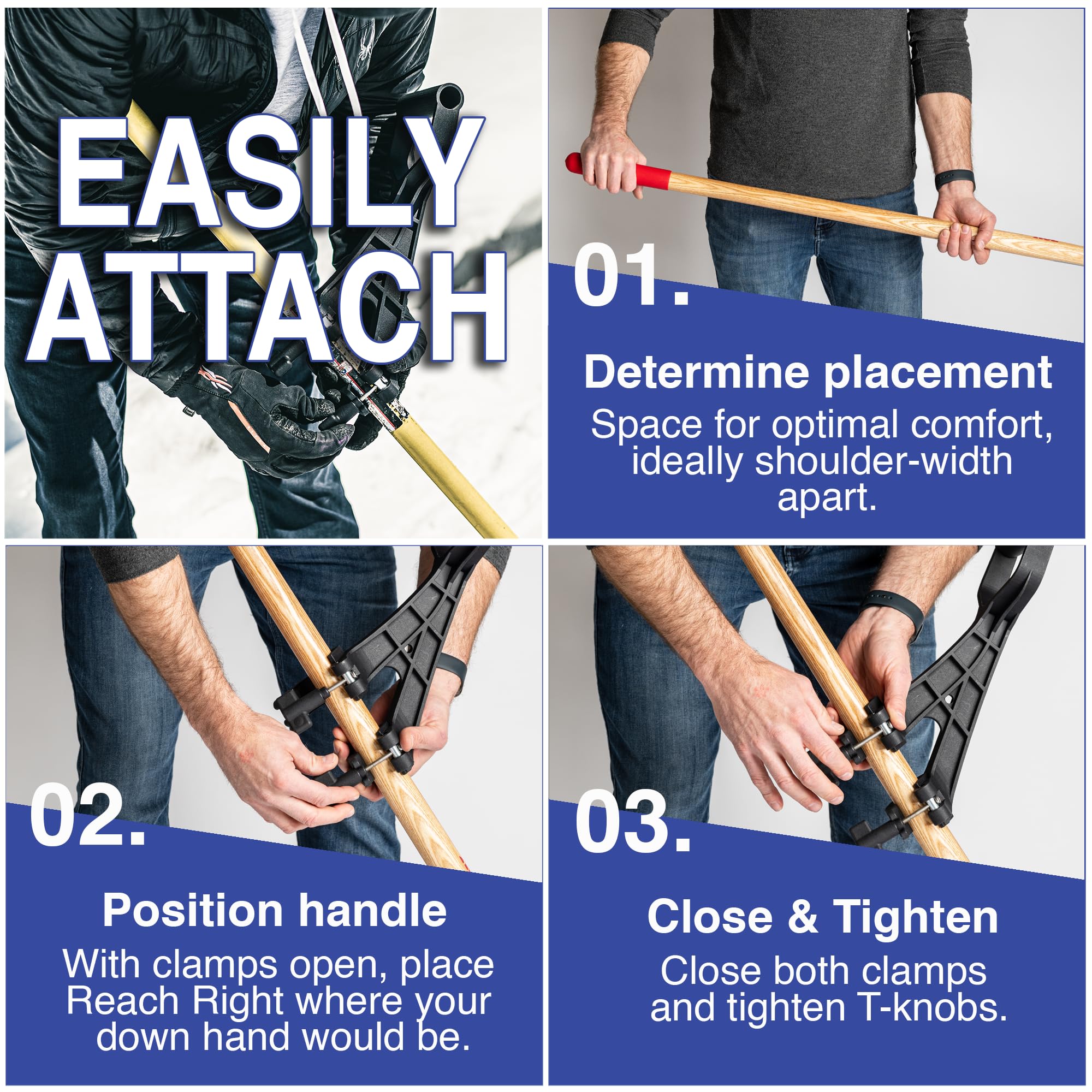 EASILY ATTACH

01.

Determine placement

Space for optimal comfort, ideally shoulder-width apart.

02.

Position handle

With clamps open, place Reach Right where your down hand would be.

03.

Close & Tighten

Close both clamps and tighten T-knobs.