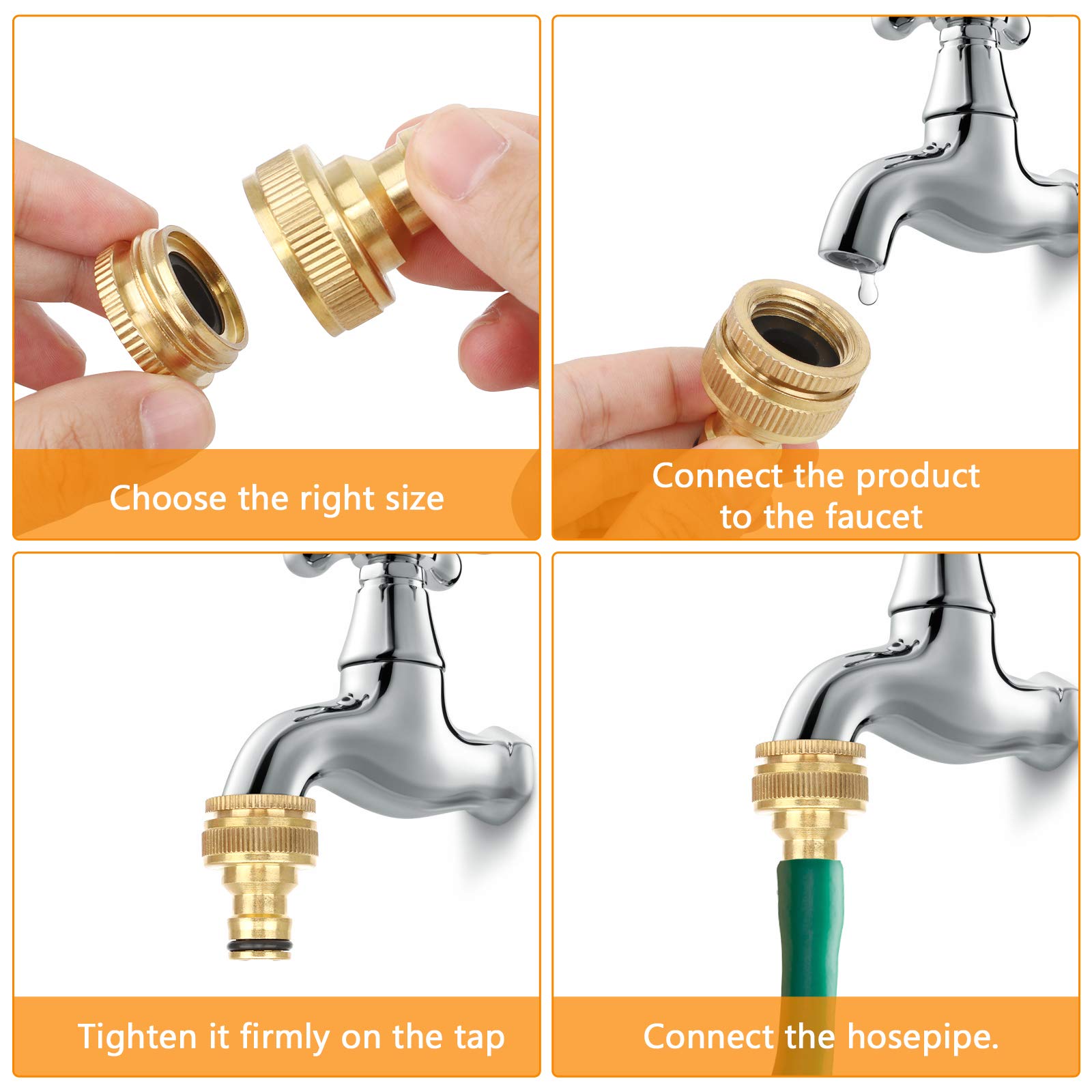 Choose the right size

Connect the product to the faucet

Tighten it firmly on the tap

Connect the hosepipe.