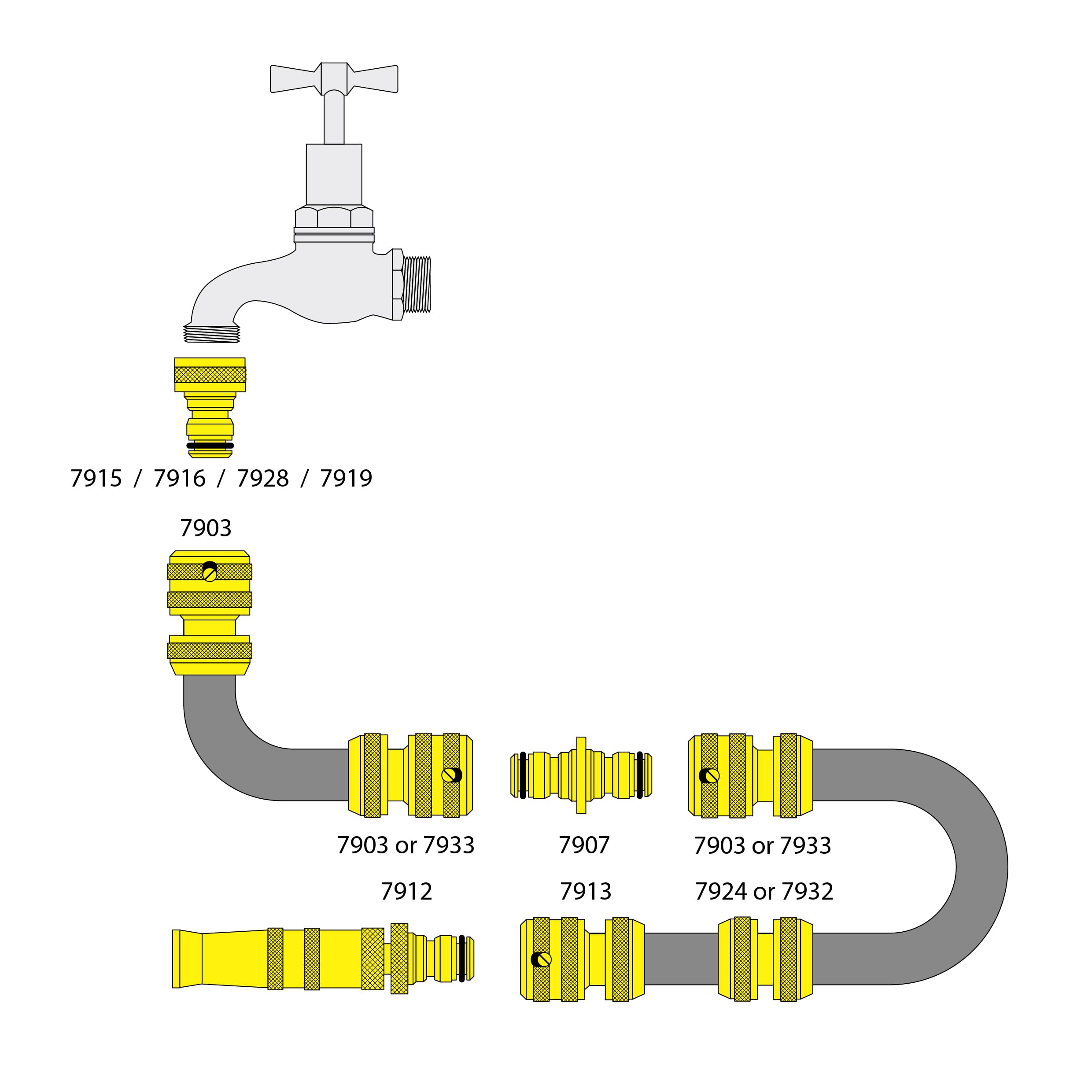 7915 / 7916 / 7928 / 7919

7903

7903 or 7933

7907

7903 or 7933

7912

7913

7924 or 7932