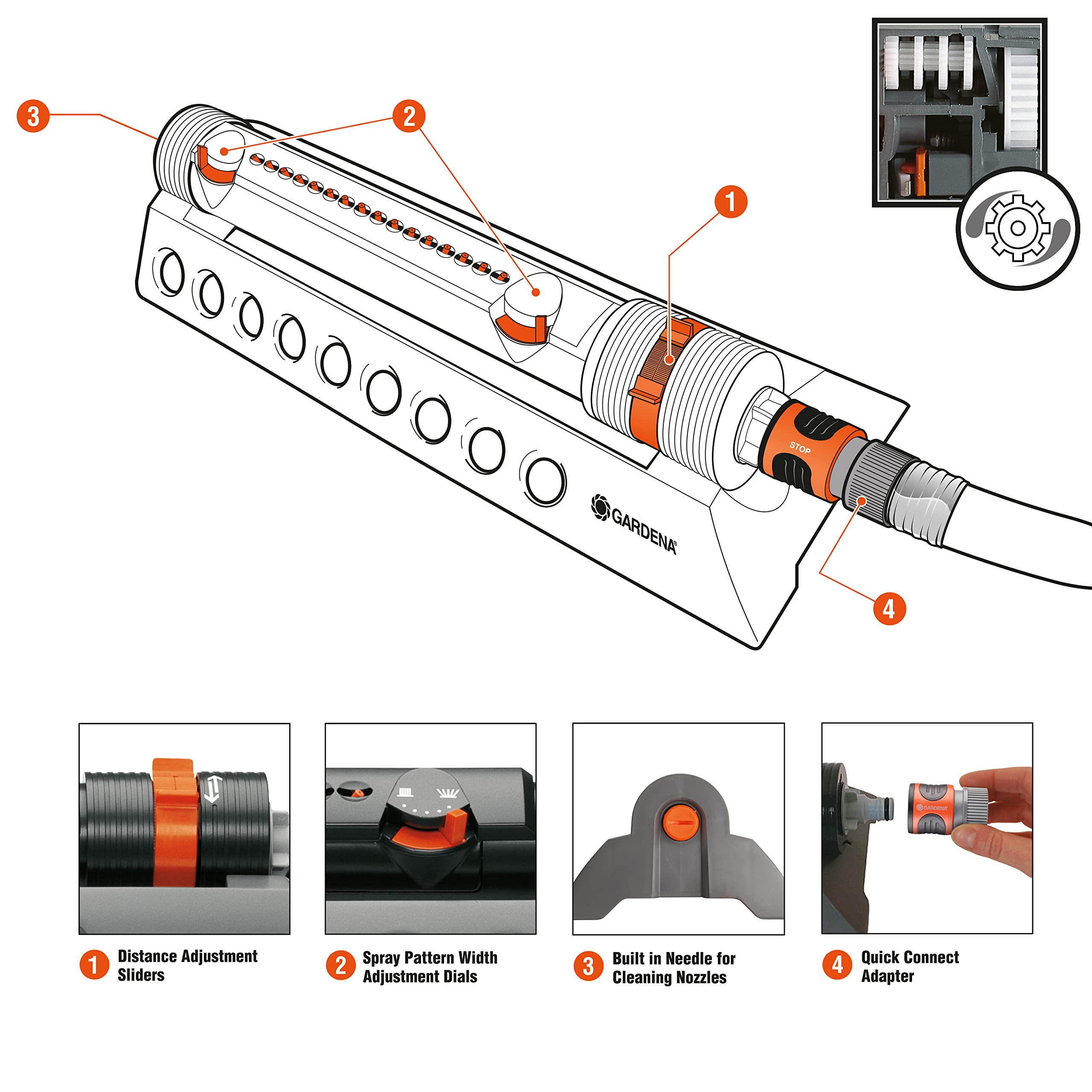 3

2

1

STOP

GARDENA®

4

GARDENA

1 Distance Adjustment Sliders

2 Spray Pattern Width Adjustment Dials

3 Built in Needle for Cleaning Nozzles

4 Quick Connect Adapter