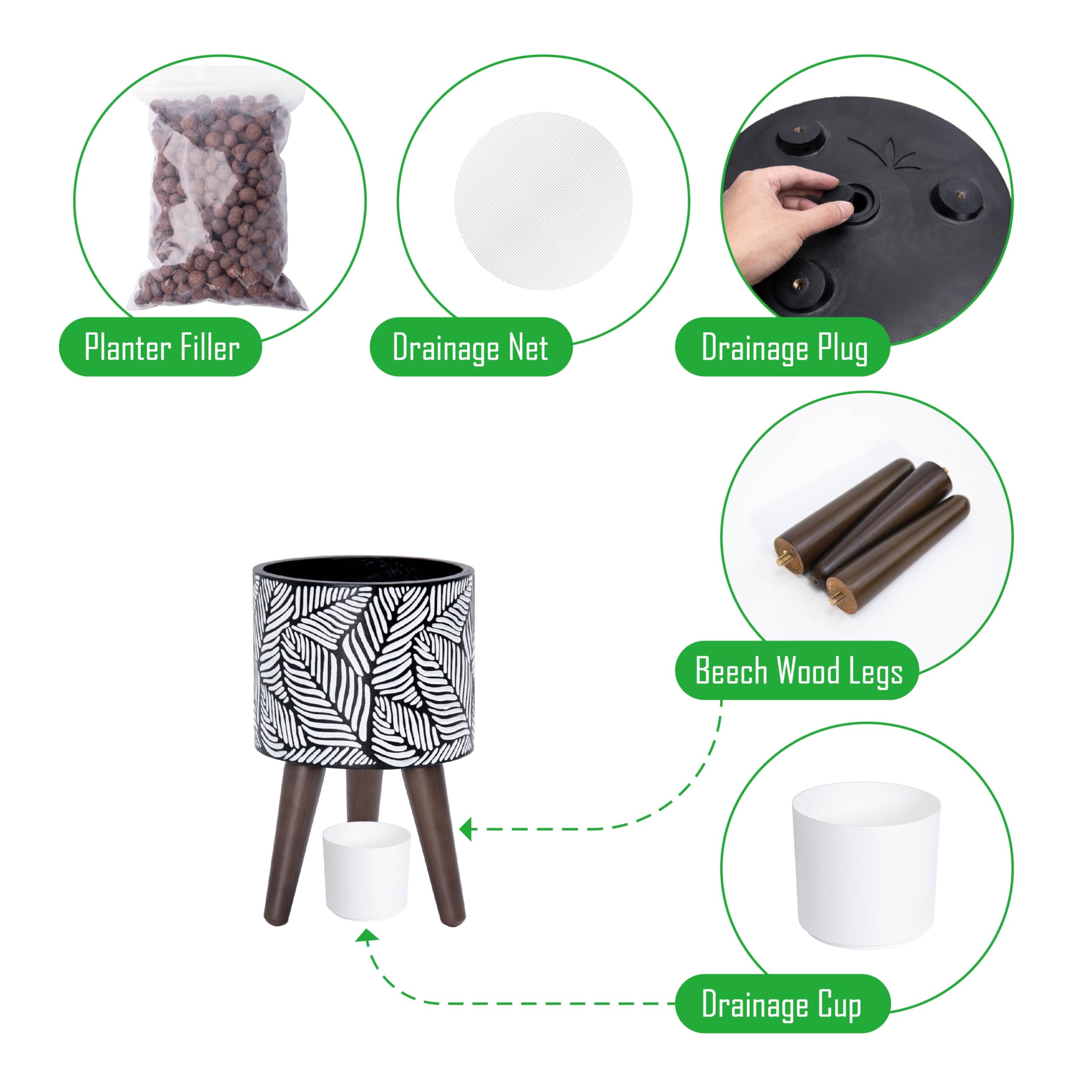 Planter Filler

Drainage Net

Drainage Plug

Beech Wood Legs

Drainage Cup