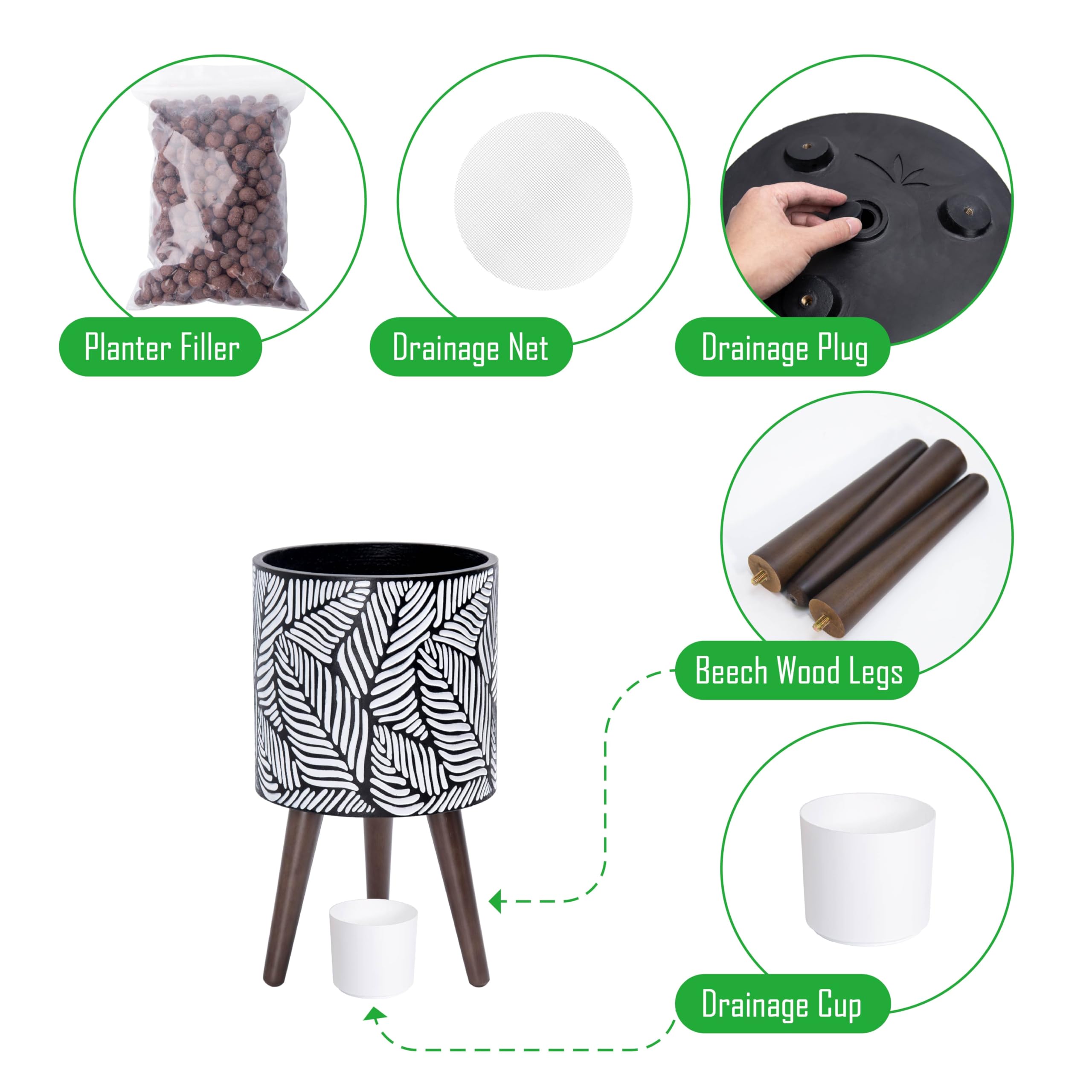 Planter Filler

Drainage Net

Drainage Plug

Beech Wood Legs

Drainage Cup