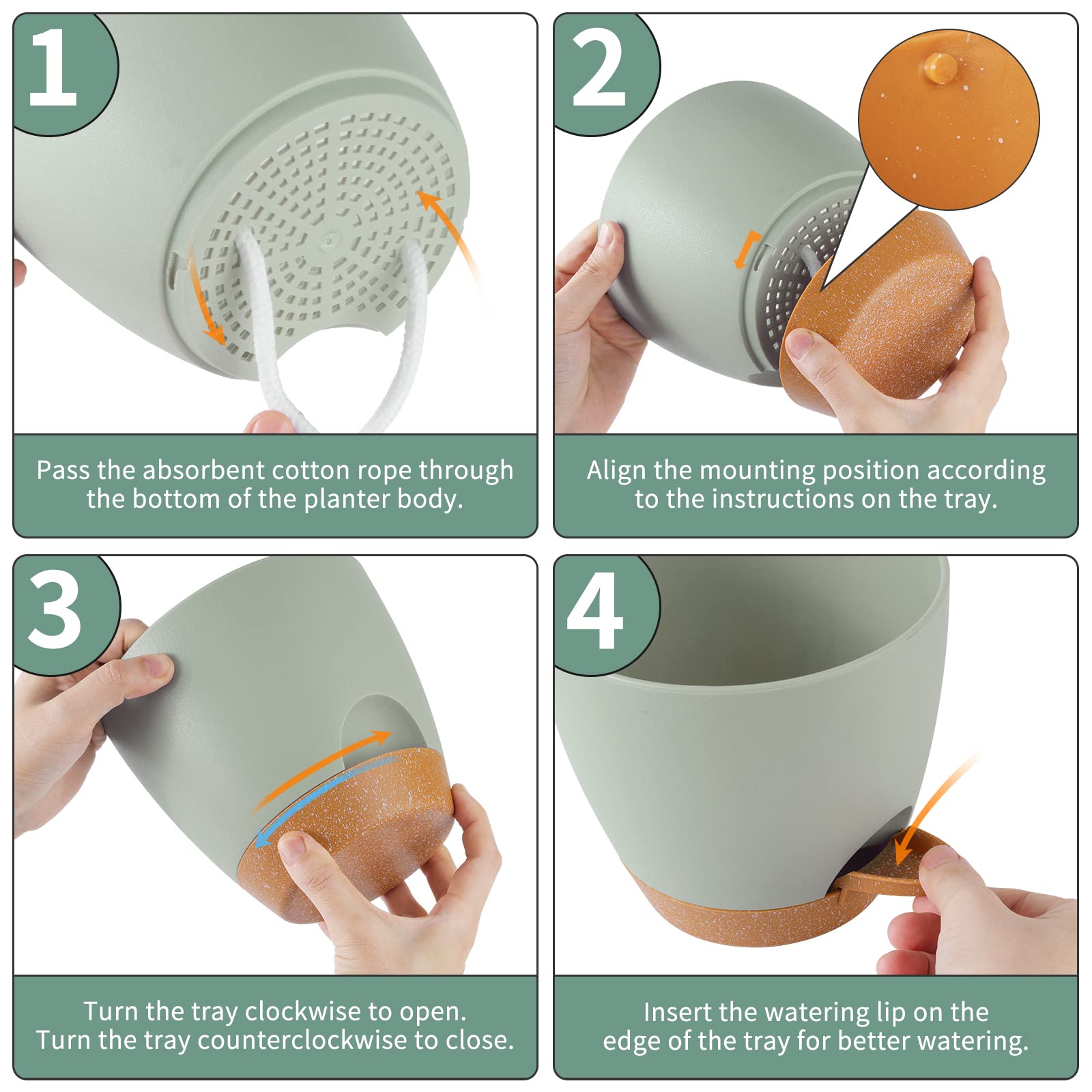 1

Pass the absorbent cotton rope through the bottom of the planter body.

2

Align the mounting position according to the instructions on the tray.

3

Turn the tray clockwise to open.
Turn the tray counterclockwise to close.

4

Insert the watering lip on the edge of the tray for better watering.