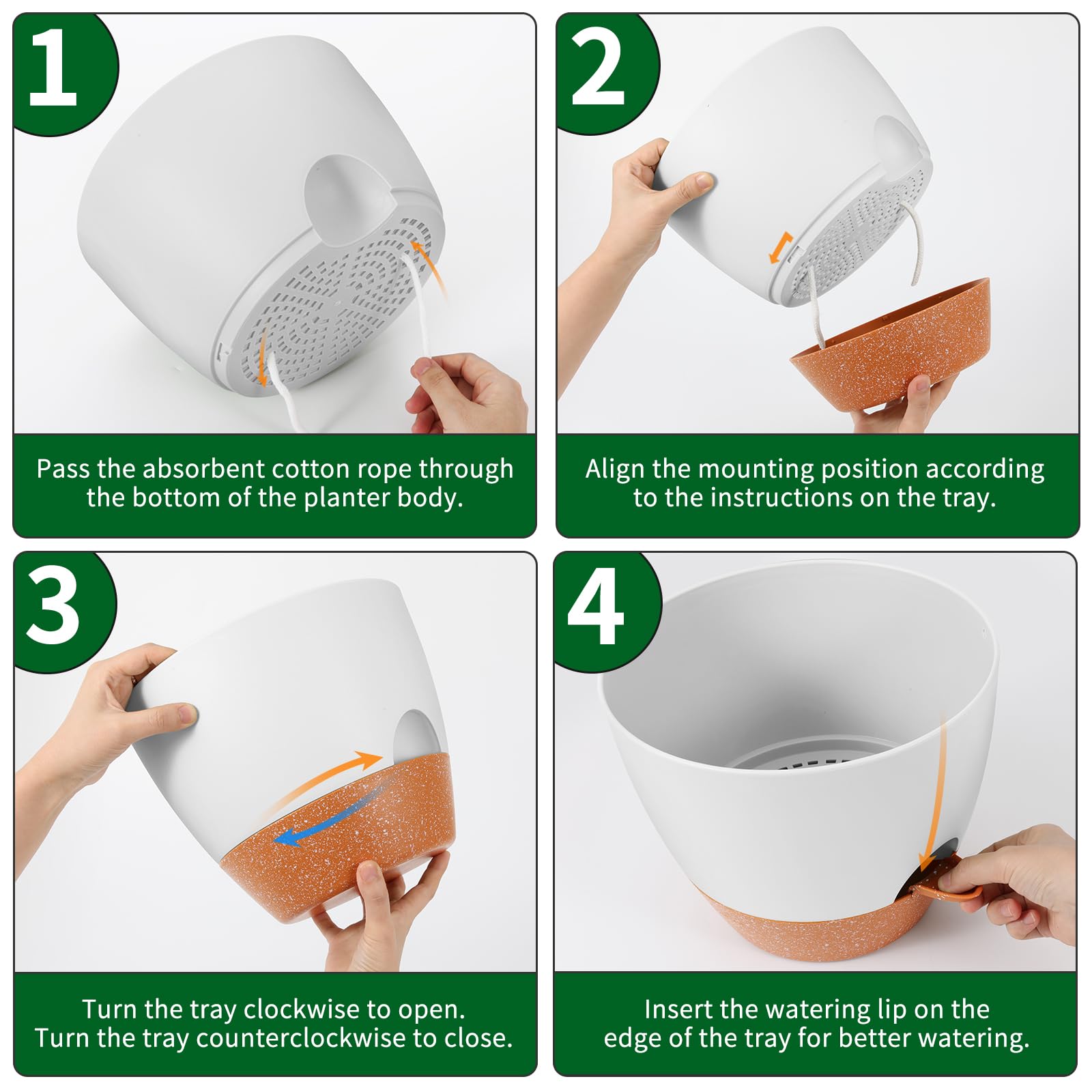 1

Pass the absorbent cotton rope through the bottom of the planter body.

2

Align the mounting position according to the instructions on the tray.

3

Turn the tray clockwise to open.
Turn the tray counterclockwise to close.

4

Insert the watering lip on the edge of the tray for better watering.