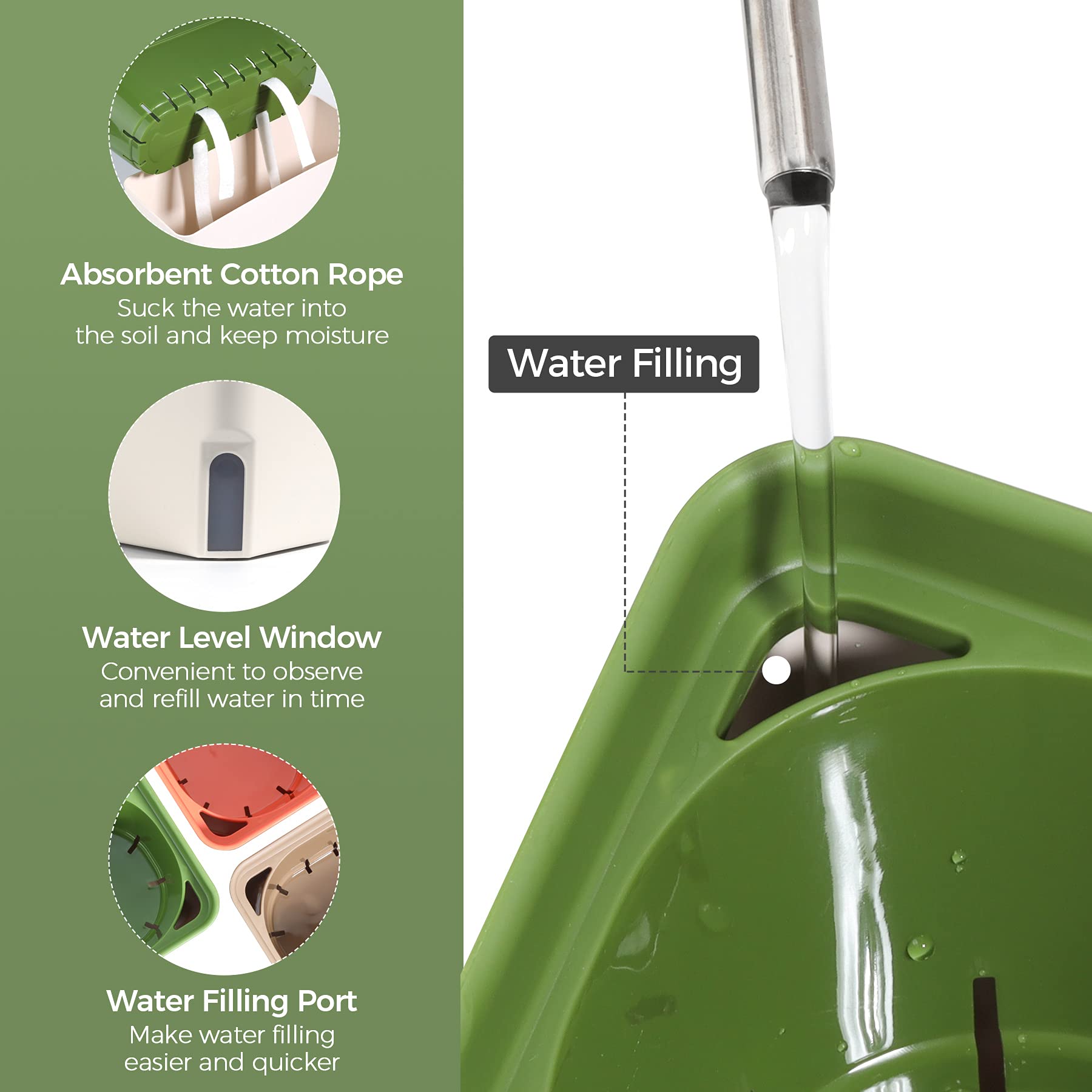 Absorbent Cotton Rope
Suck the water into the soil and keep moisture

Water Level Window
Convenient to observe and refill water in time

Water Filling Port
Make water filling easier and quicker

Water Filling