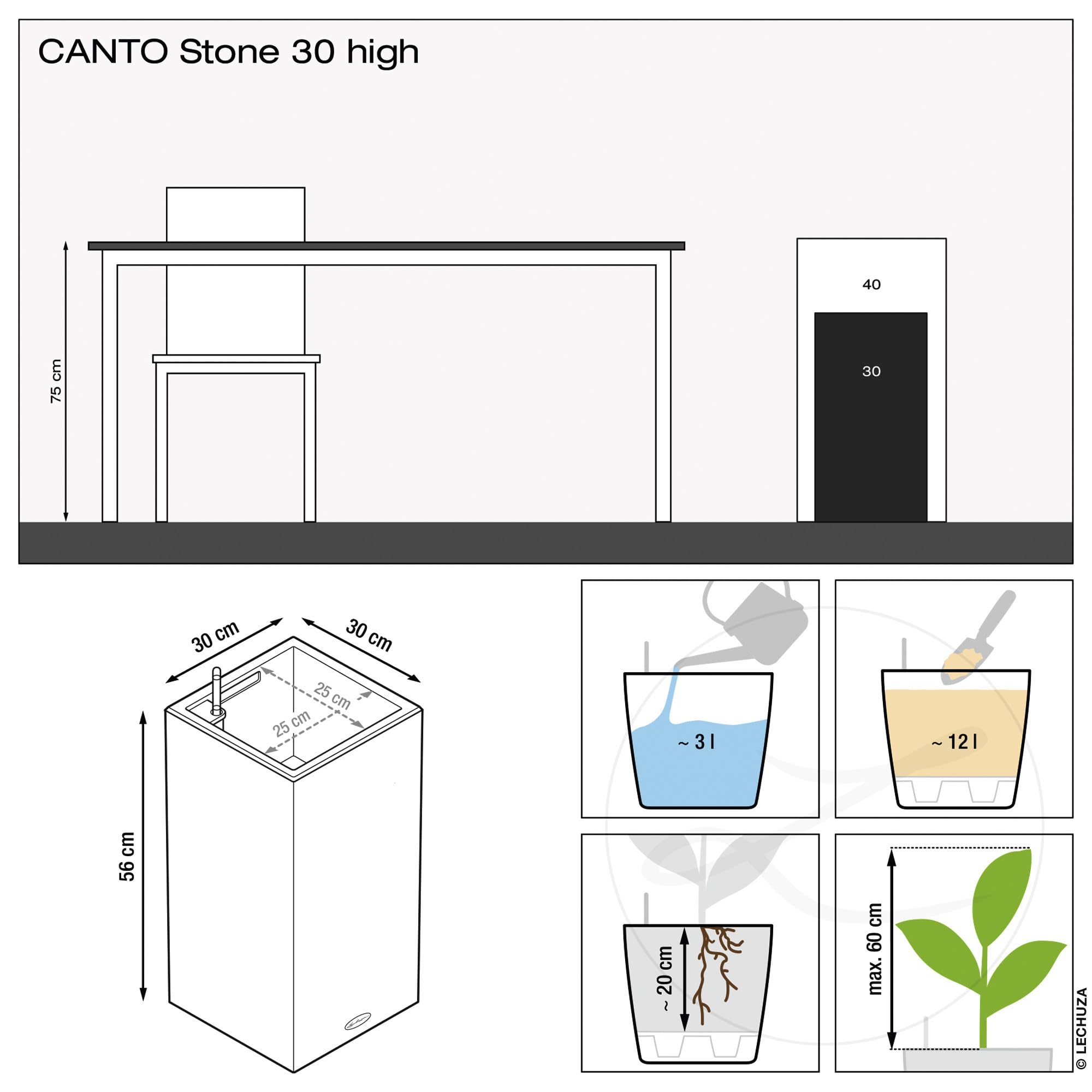 CANTO Stone 30 high

75 cm

40

30

30 cm

30 cm

25 cm

25 cm

56 cm

~ 3 l

~ 12 l

~ 20 cm

max. 60 cm

© LECHUZA