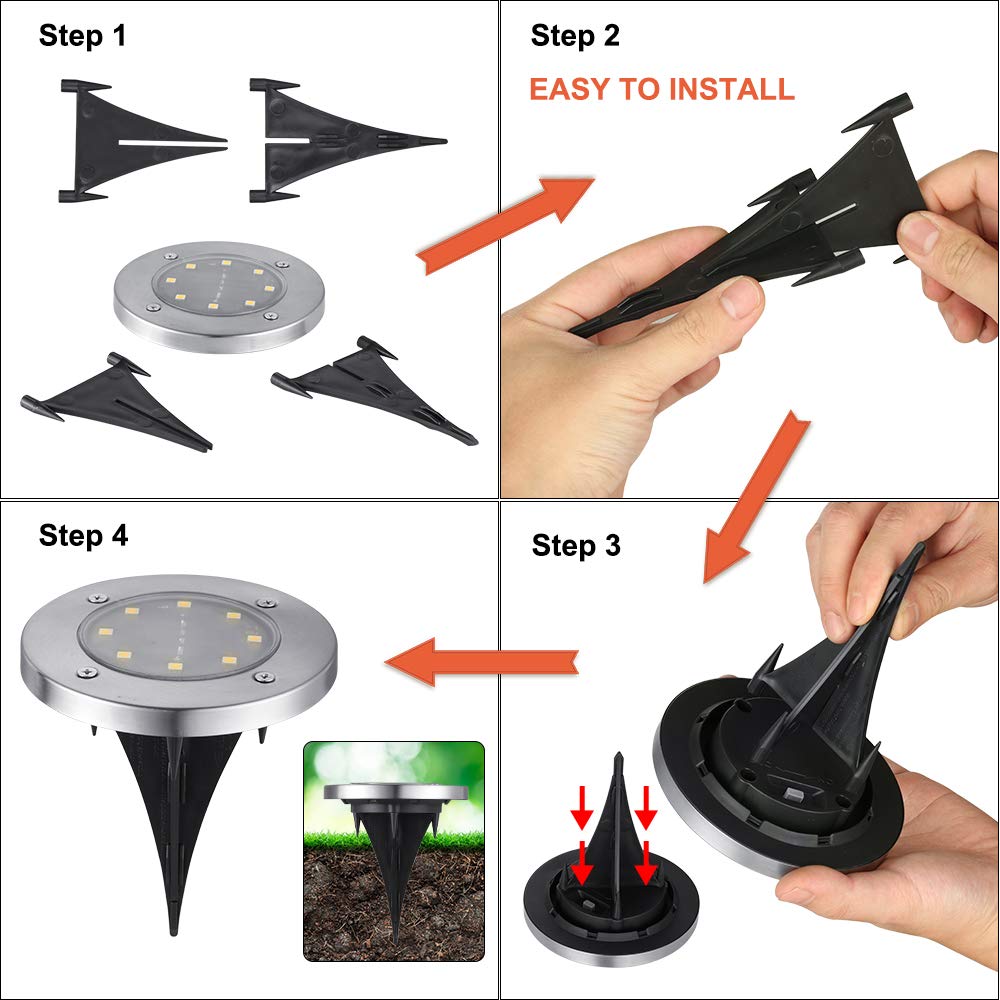 Step 1

Step 2

EASY TO INSTALL

Step 4

Step 3