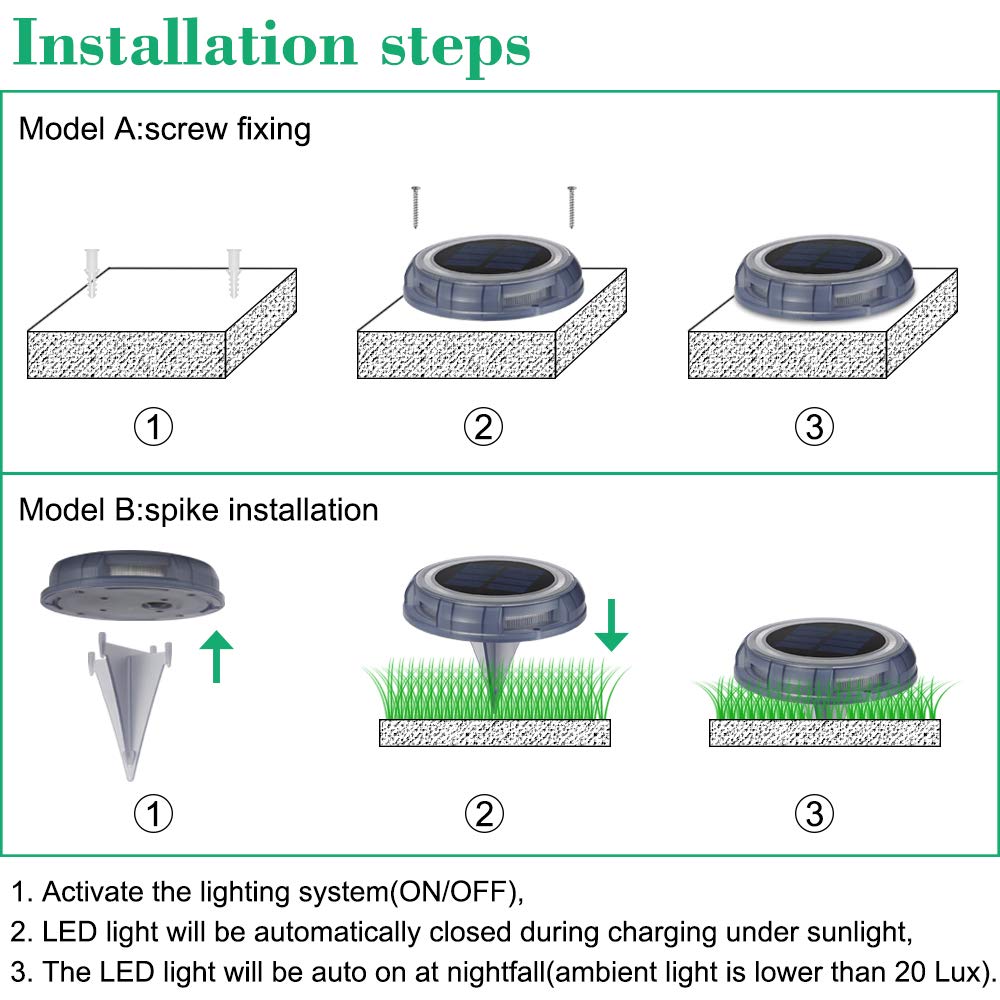 Installation steps

Model A:screw fixing

①

②

③

Model B:spike installation

①

②

③

1. Activate the lighting system(ON/OFF),

2. LED light will be automatically closed during charging under sunlight,

3. The LED light will be auto on at nightfall(ambient light is lower than 20 Lux).