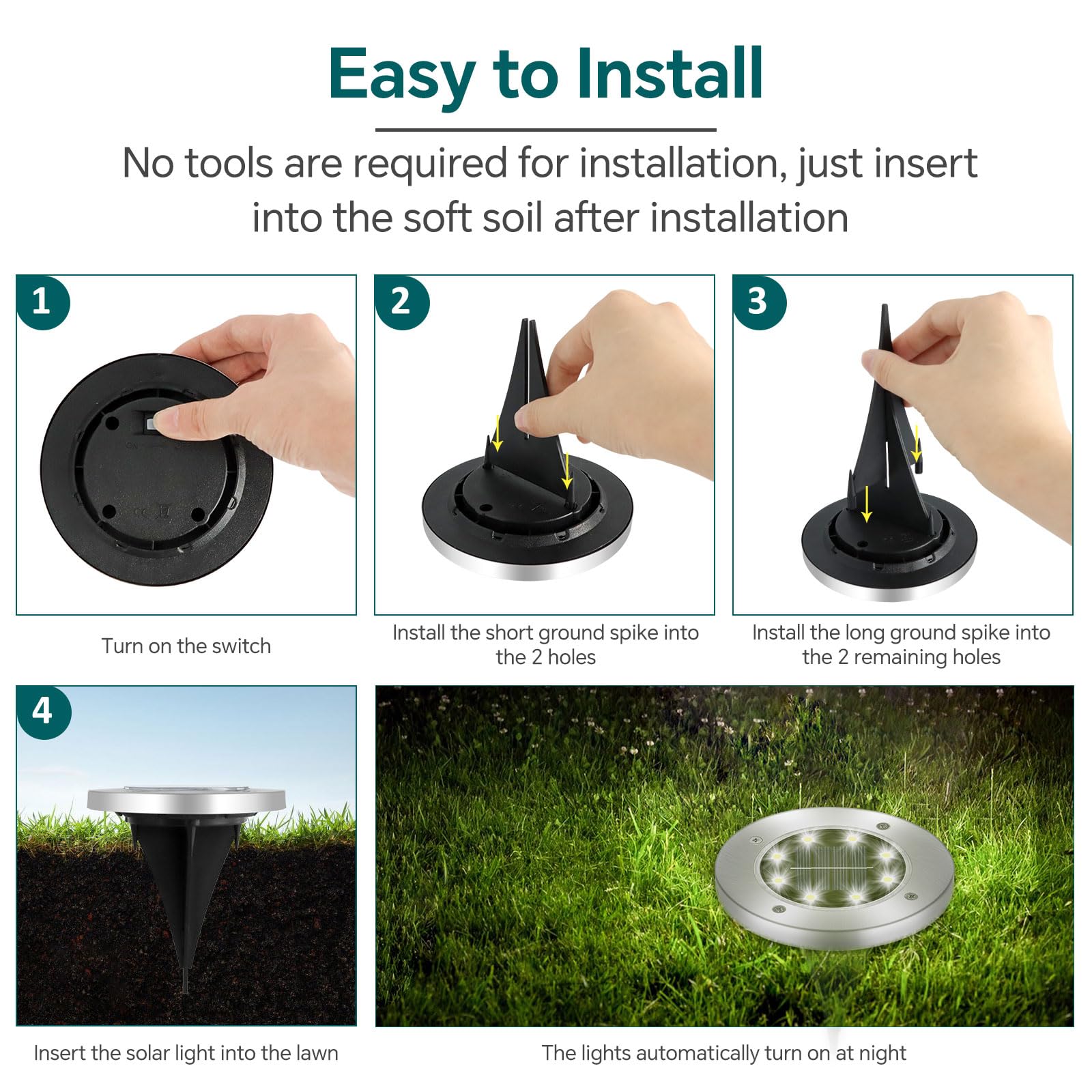 Easy to Install

No tools are required for installation, just insert into the soft soil after installation

1

Turn on the switch

2

Install the short ground spike into the 2 holes

3

Install the long ground spike into the 2 remaining holes

4

Insert the solar light into the lawn

The lights automatically turn on at night