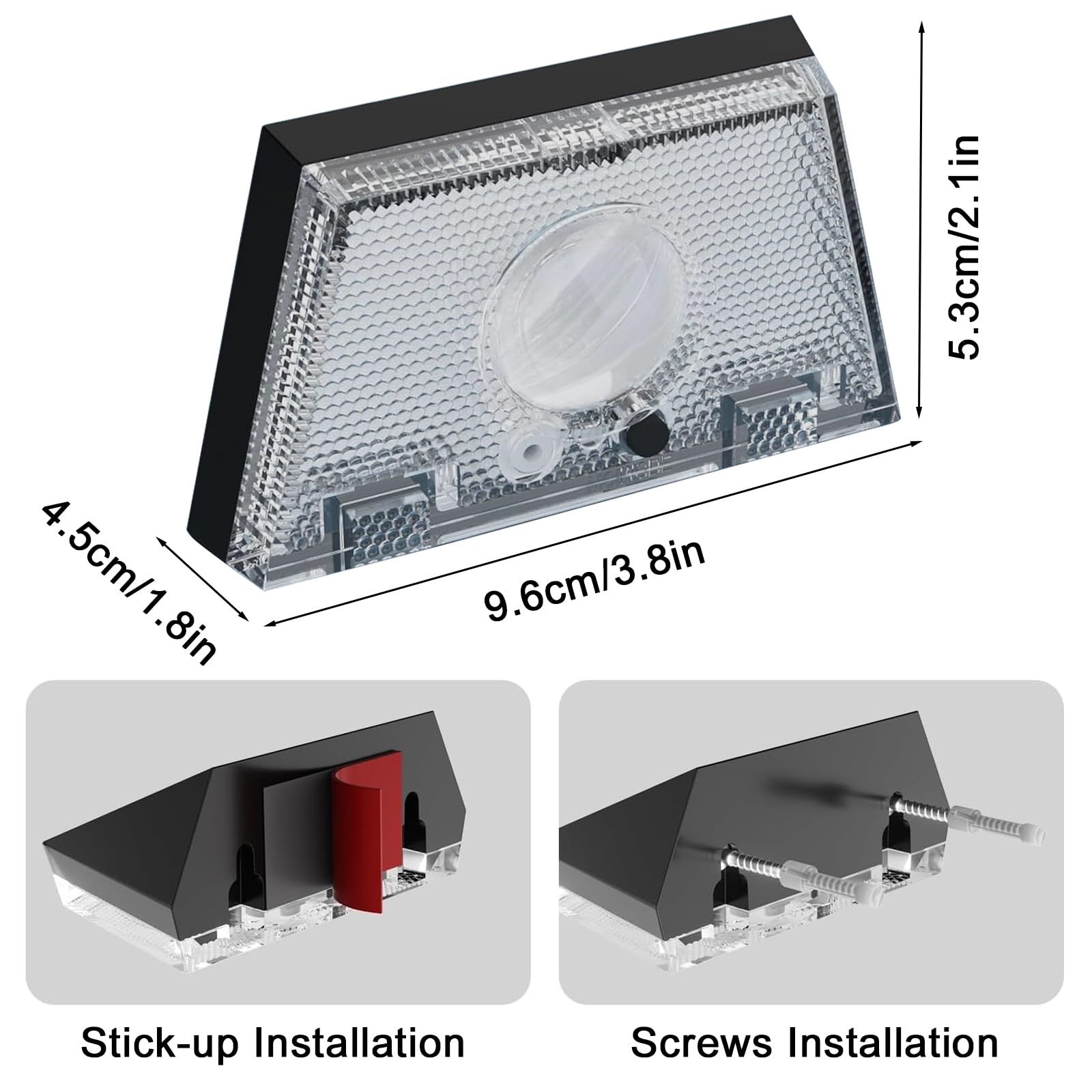 5.3cm/2.1in

4.5cm/1.8in

9.6cm/3.8in

Stick-up Installation

Screws Installation